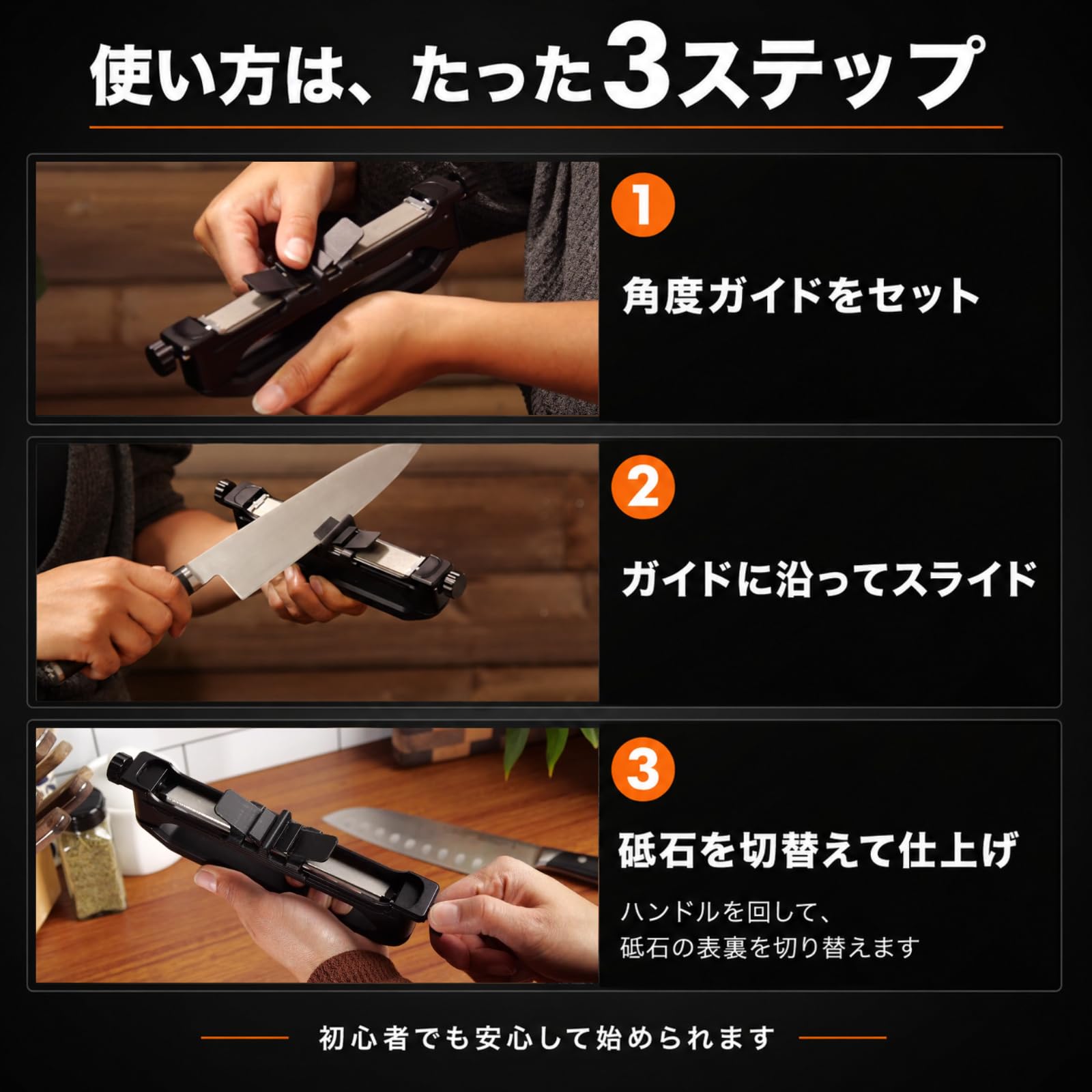 使い方は、たった3ステップ

1

角度ガイドをセット

2

ガイドに沿ってスライド

3

砥石を切替えて仕上げ

ハンドルを回して、
砥石の表裏を切り替えます

初心者でも安心して始められます