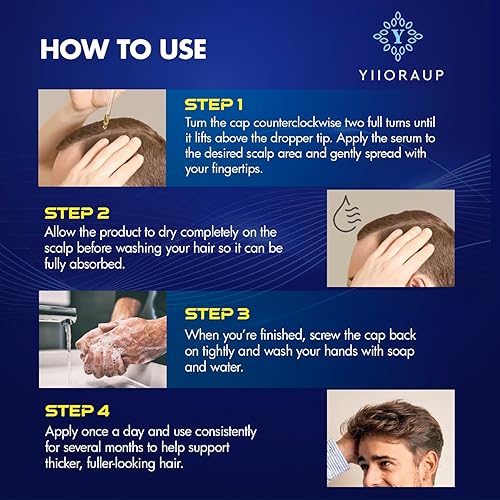 HOW TO USE

Y

YIIORAUP

STEP 1
Turn the cap counterclockwise two full turns until it lifts above the dropper tip. Apply the serum to the desired scalp area and gently spread with your fingertips.

STEP 2
Allow the product to dry completely on the scalp before washing your hair so it can be fully absorbed.

STEP 3
When you're finished, screw the cap back on tightly and wash your hands with soap and water.

STEP 4
Apply once a day and use consistently for several months to help support thicker, fuller-looking hair.