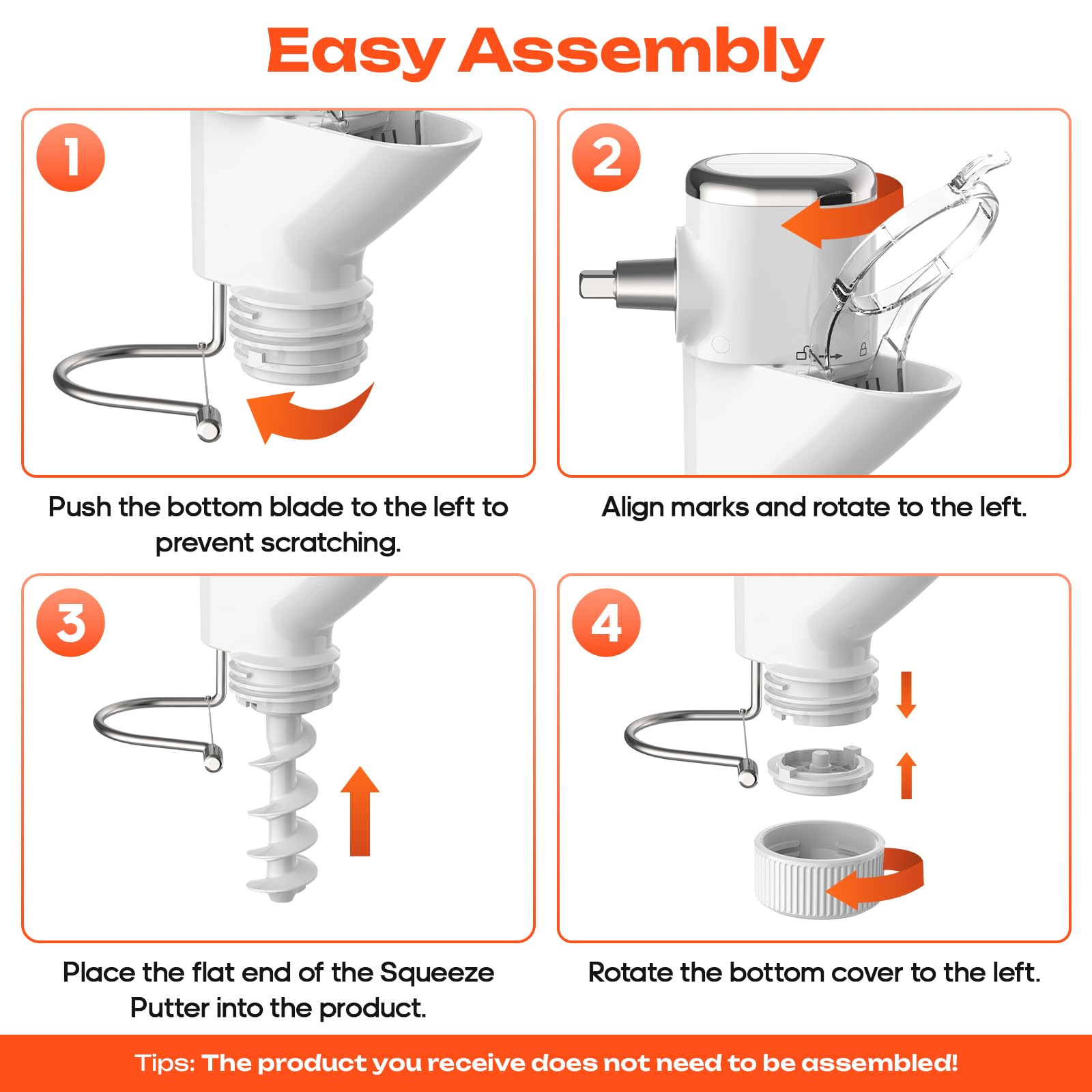 Easy Assembly

1

Push the bottom blade to the left to prevent scratching.

2

Align marks and rotate to the left.

3

Place the flat end of the Squeeze Putter into the product.

4

Rotate the bottom cover to the left.

Tips: The product you receive does not need to be assembled!