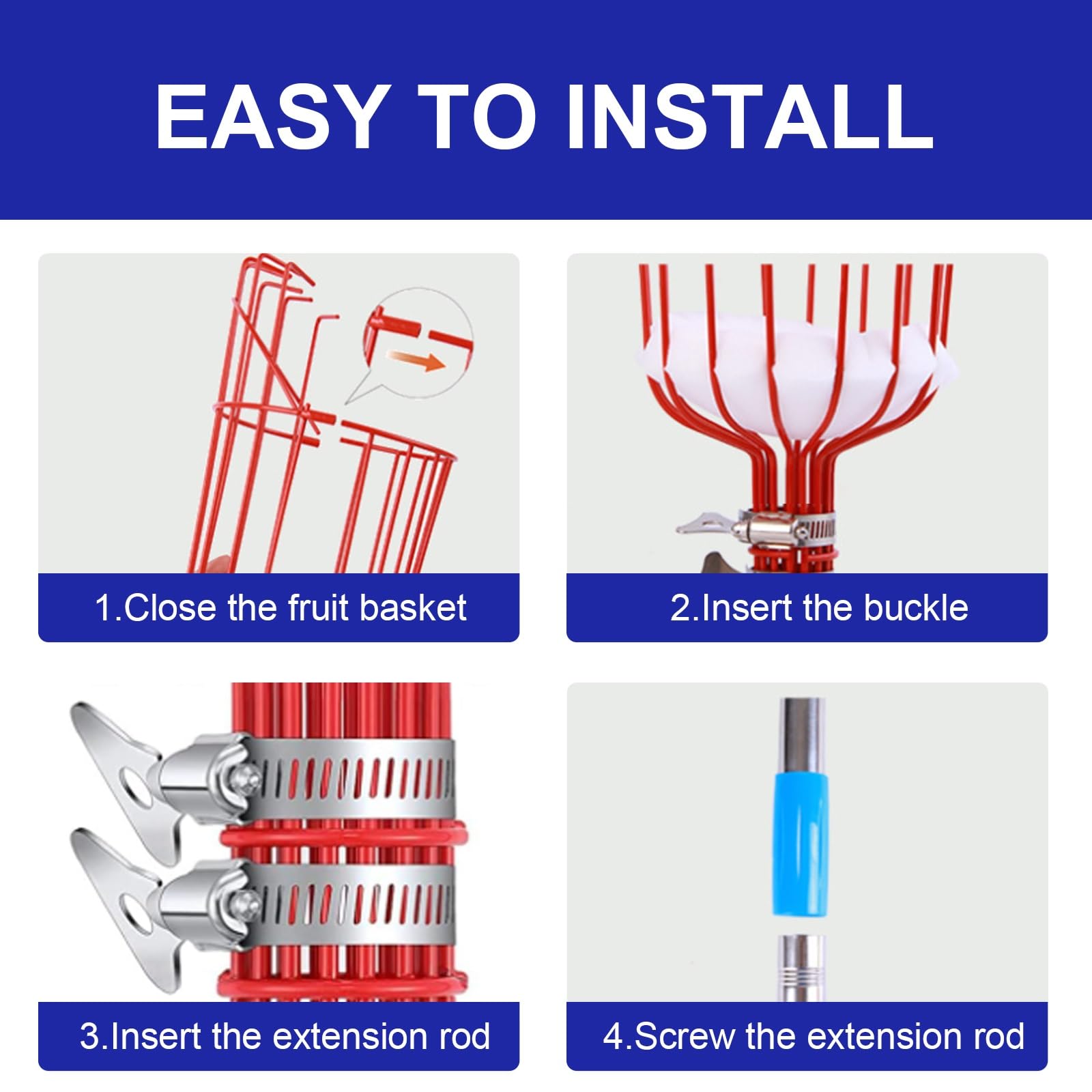 EASY TO INSTALL

1.Close the fruit basket

2.Insert the buckle

3.Insert the extension rod

4.Screw the extension rod