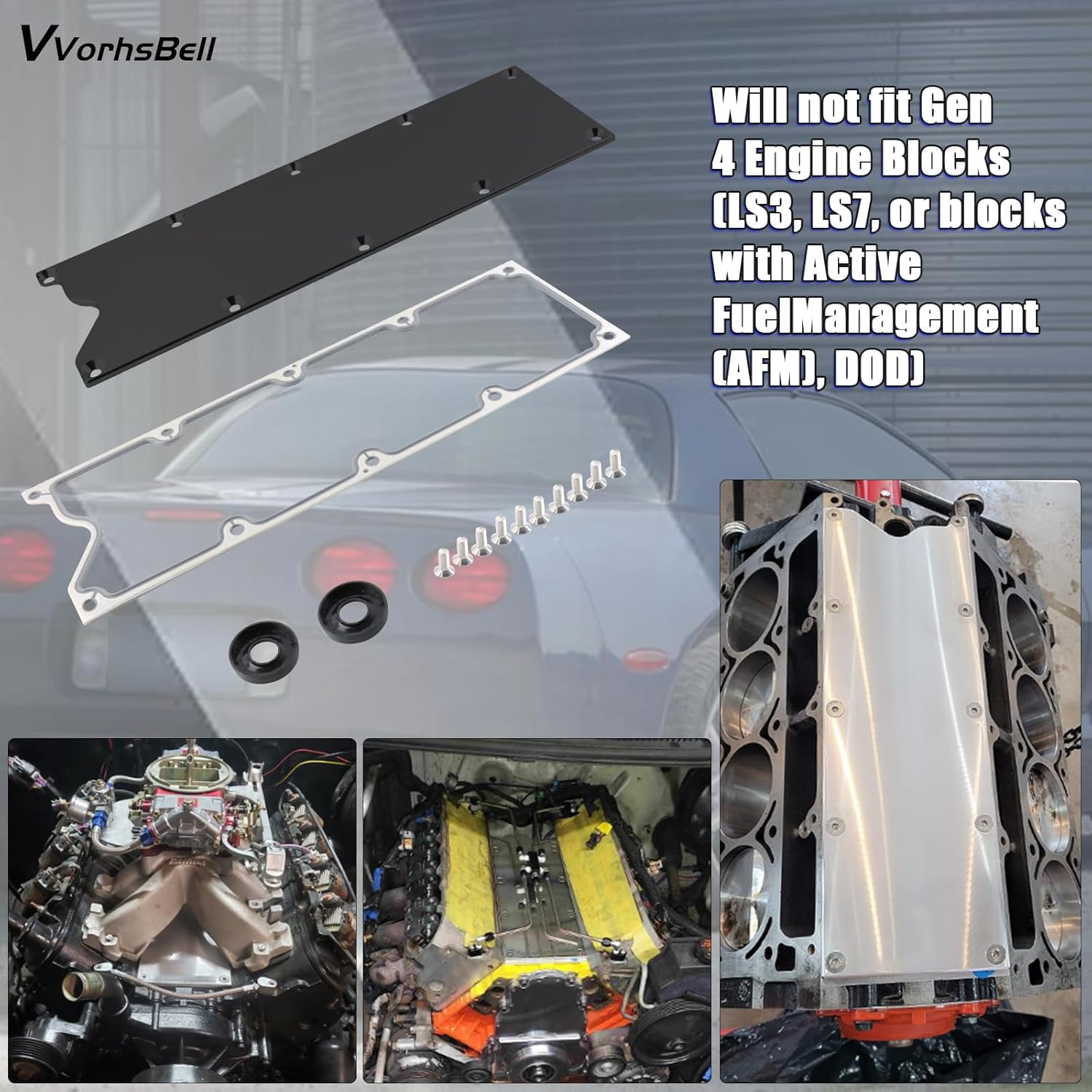 VVorhsBell

Will not fit Gen 4 Engine Blocks (LS3, LS7, or blocks with Active FuelManagement (AFM), DOD)