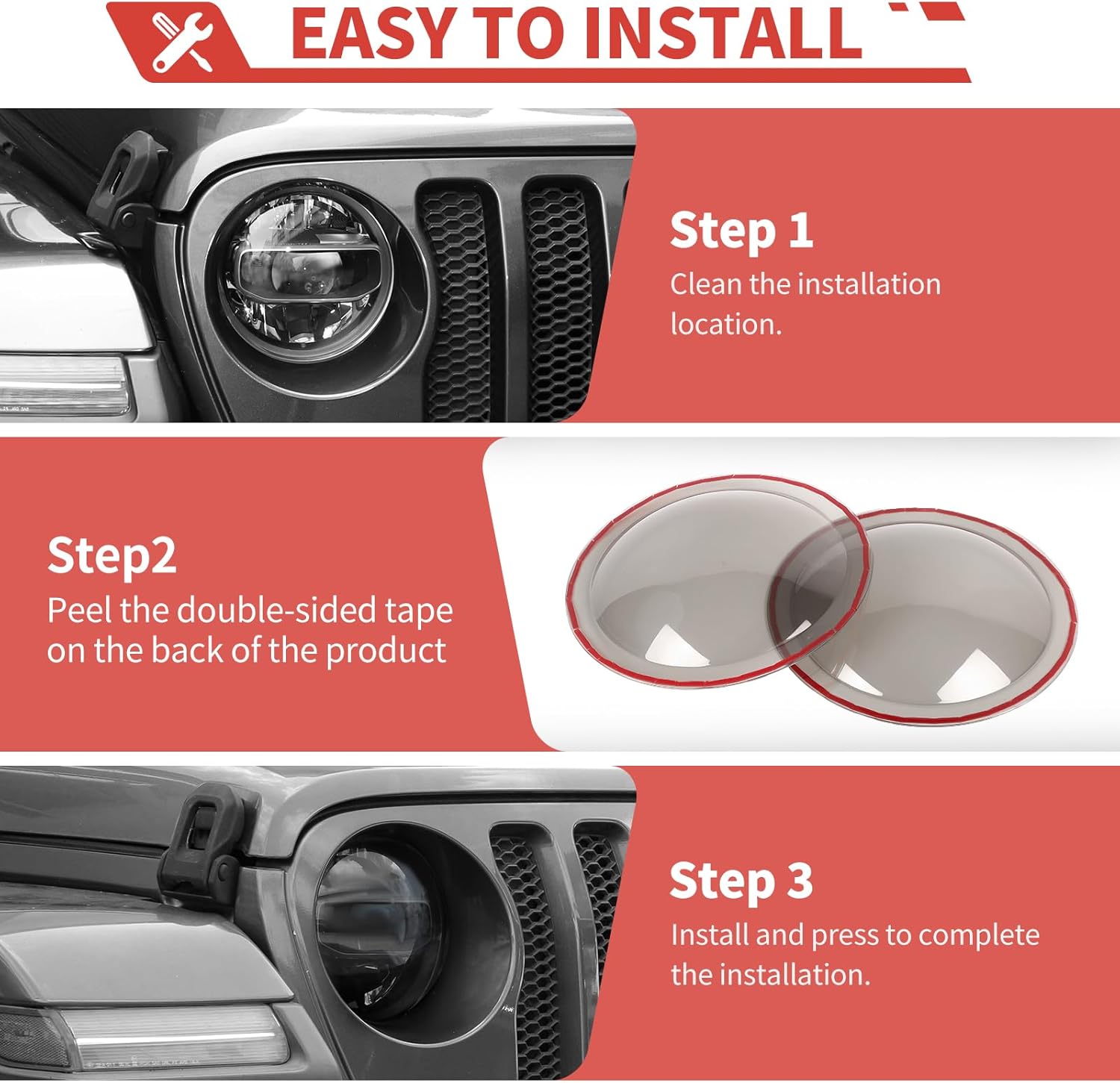 EASY TO INSTALL

Step 1
Clean the installation location.

Step2
Peel the double-sided tape on the back of the product

Step 3
Install and press to complete the installation.