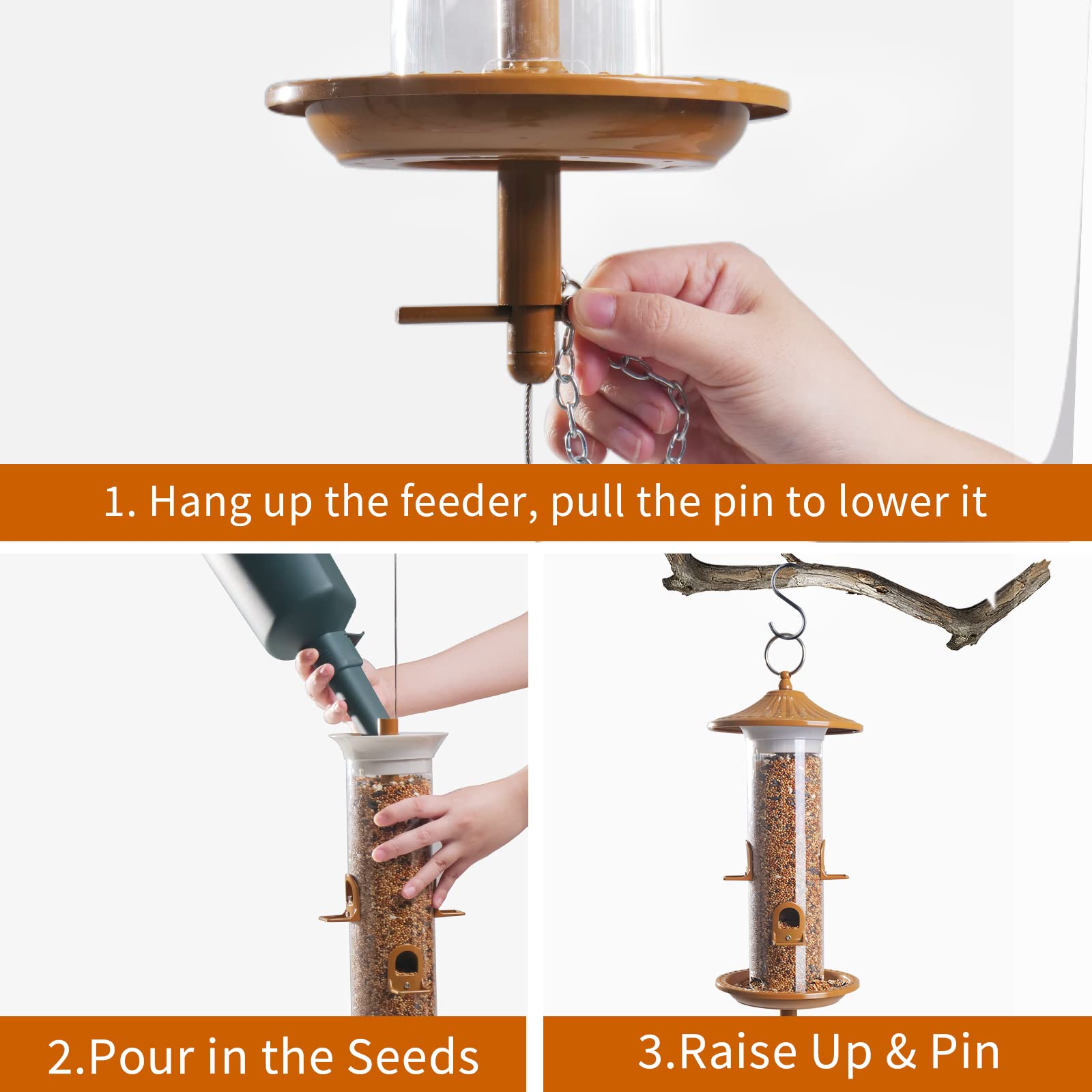 1. Hang up the feeder, pull the pin to lower it

2.Pour in the Seeds

3.Raise Up & Pin