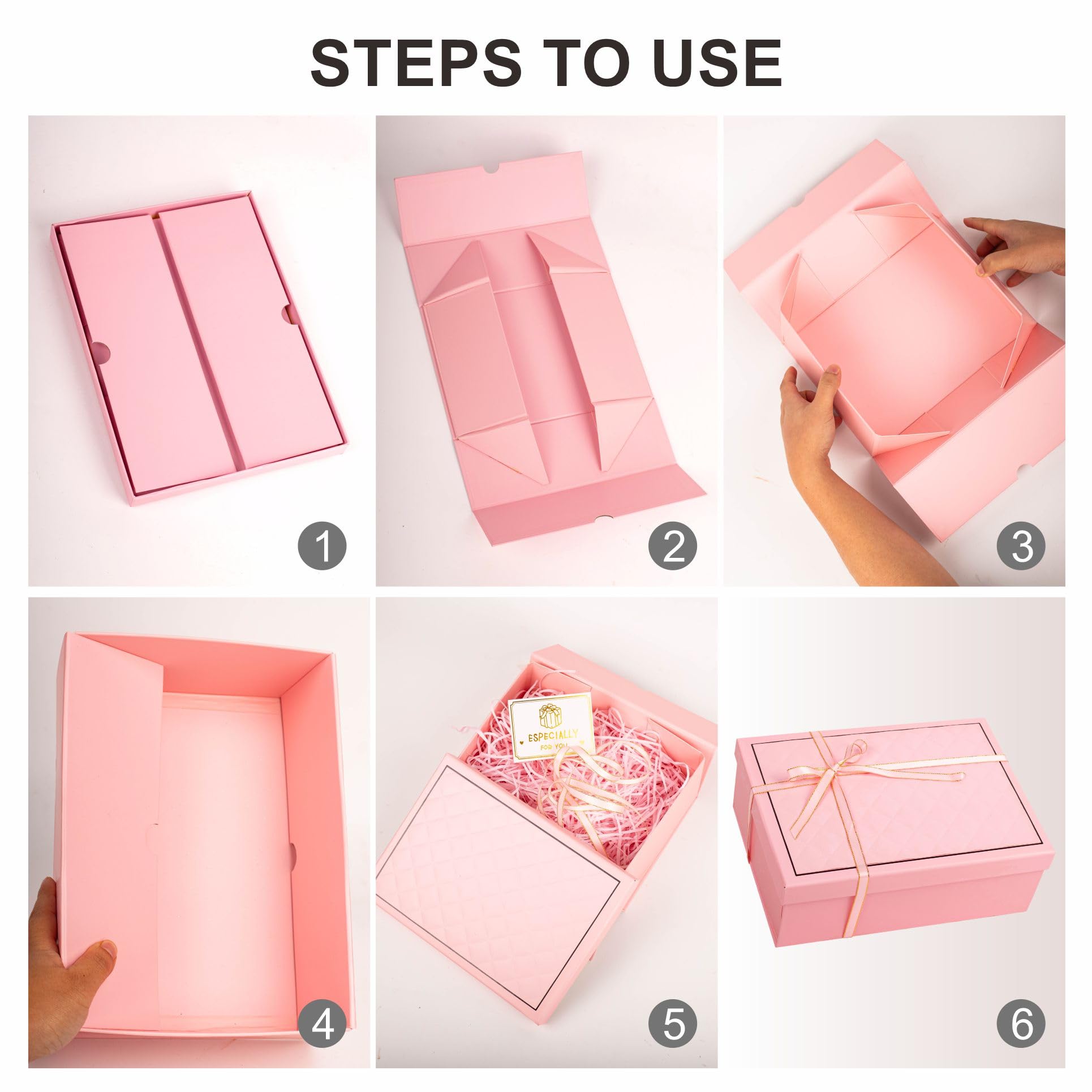 STEPS TO USE

1

2

3

4

ESPECIALLY FOR YOU

5

6