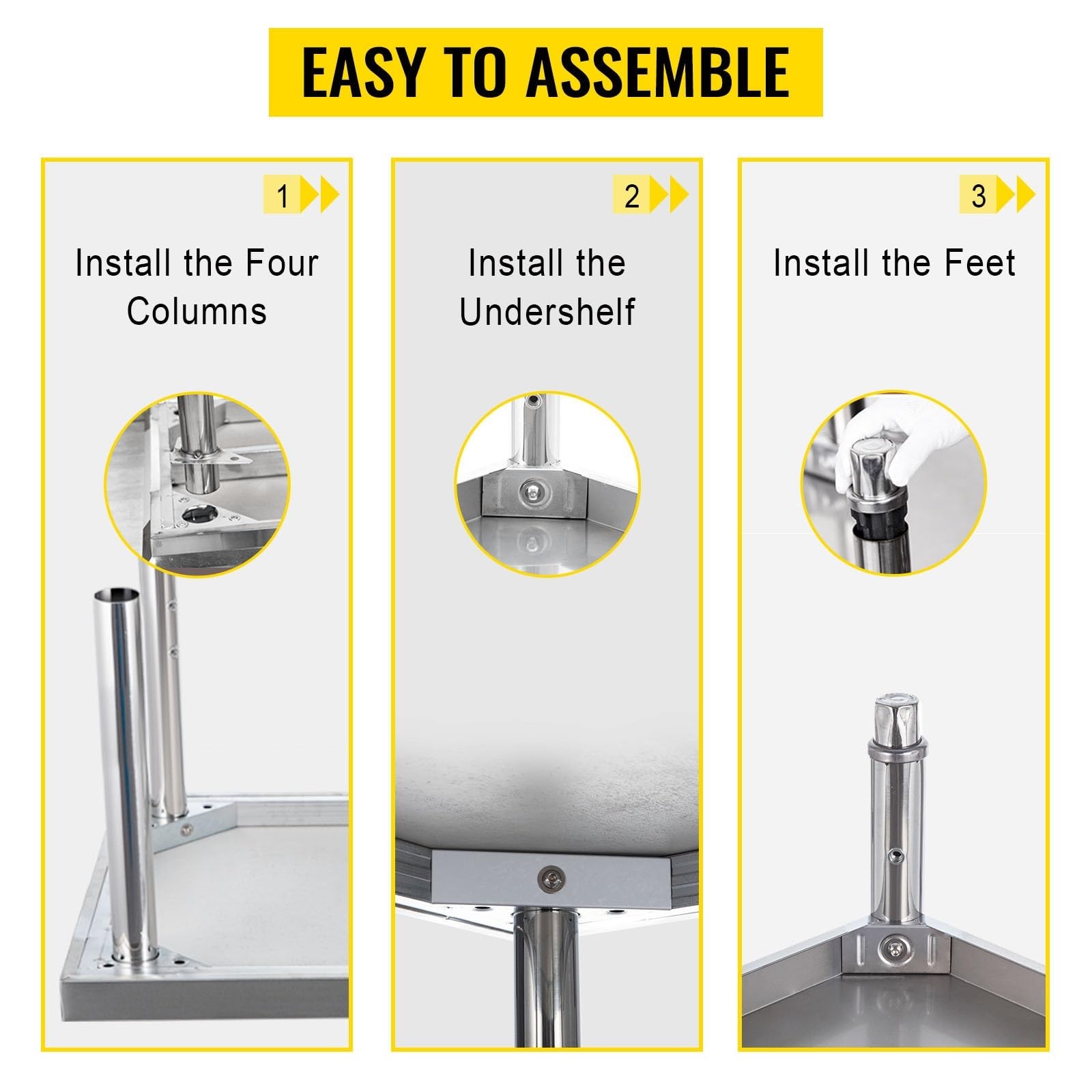 EASY TO ASSEMBLE

1

Install the Four Columns

2

Install the Undershelf

3

Install the Feet