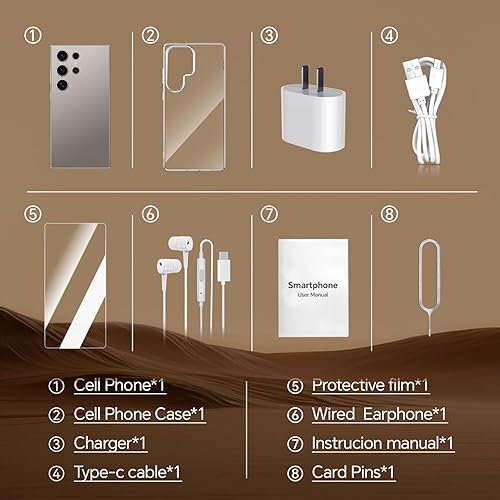 ①

②

③

④

⑤

⑥

⑦

Smartphone
User Manual

⑧

① Cell Phone*1
② Cell Phone Case*1
③ Charger*1
④ Type-c cable*1

⑤ Protective film*1
⑥ Wired Earphone*1
⑦ Instrucion manual*1
⑧ Card Pins*1