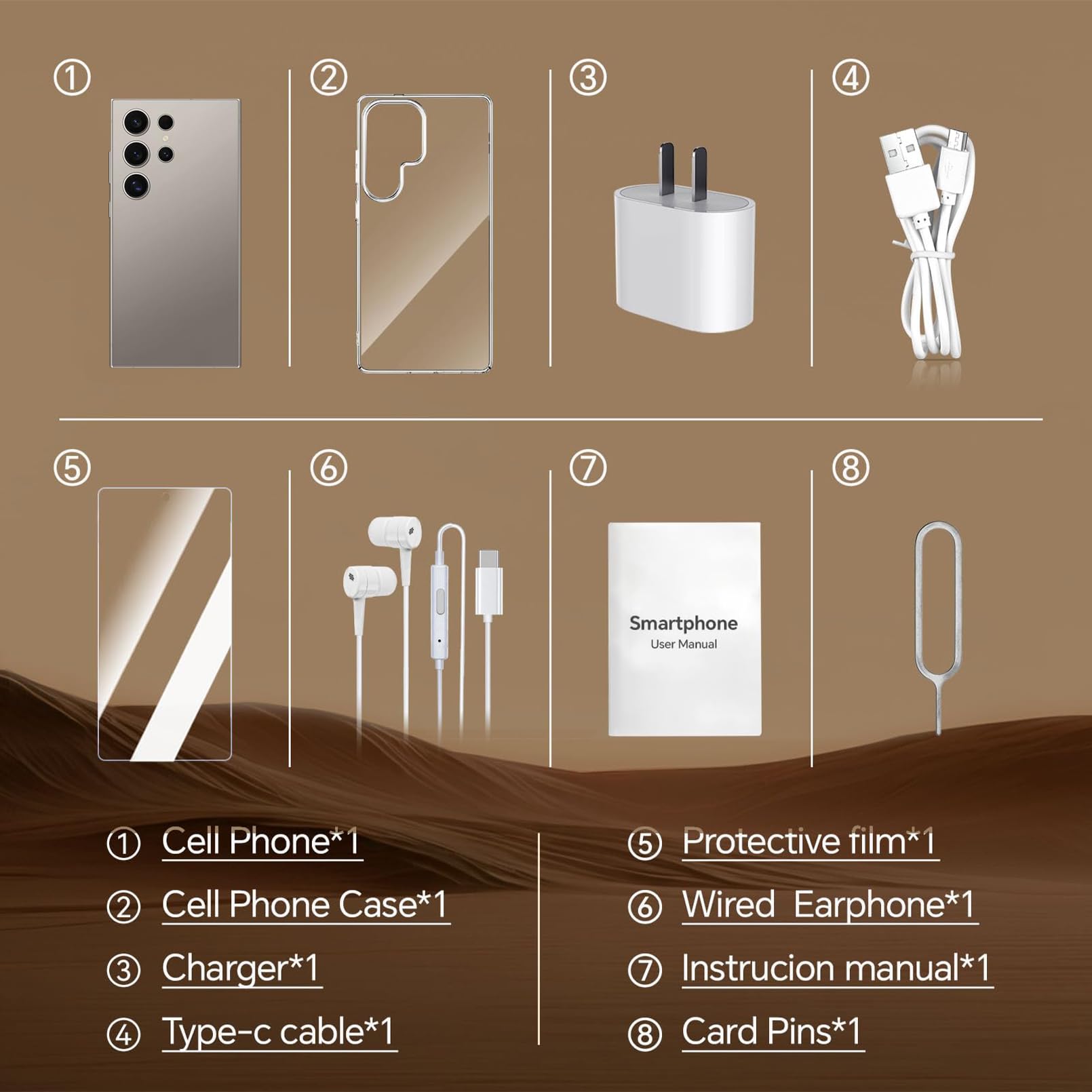 ①

②

③

④

⑤

⑥

⑦

Smartphone
User Manual

⑧

① Cell Phone*1

② Cell Phone Case*1

③ Charger*1

④ Type-c cable*1

⑤ Protective film*1

⑥ Wired Earphone*1

⑦ Instrucion manual*1

⑧ Card Pins*1