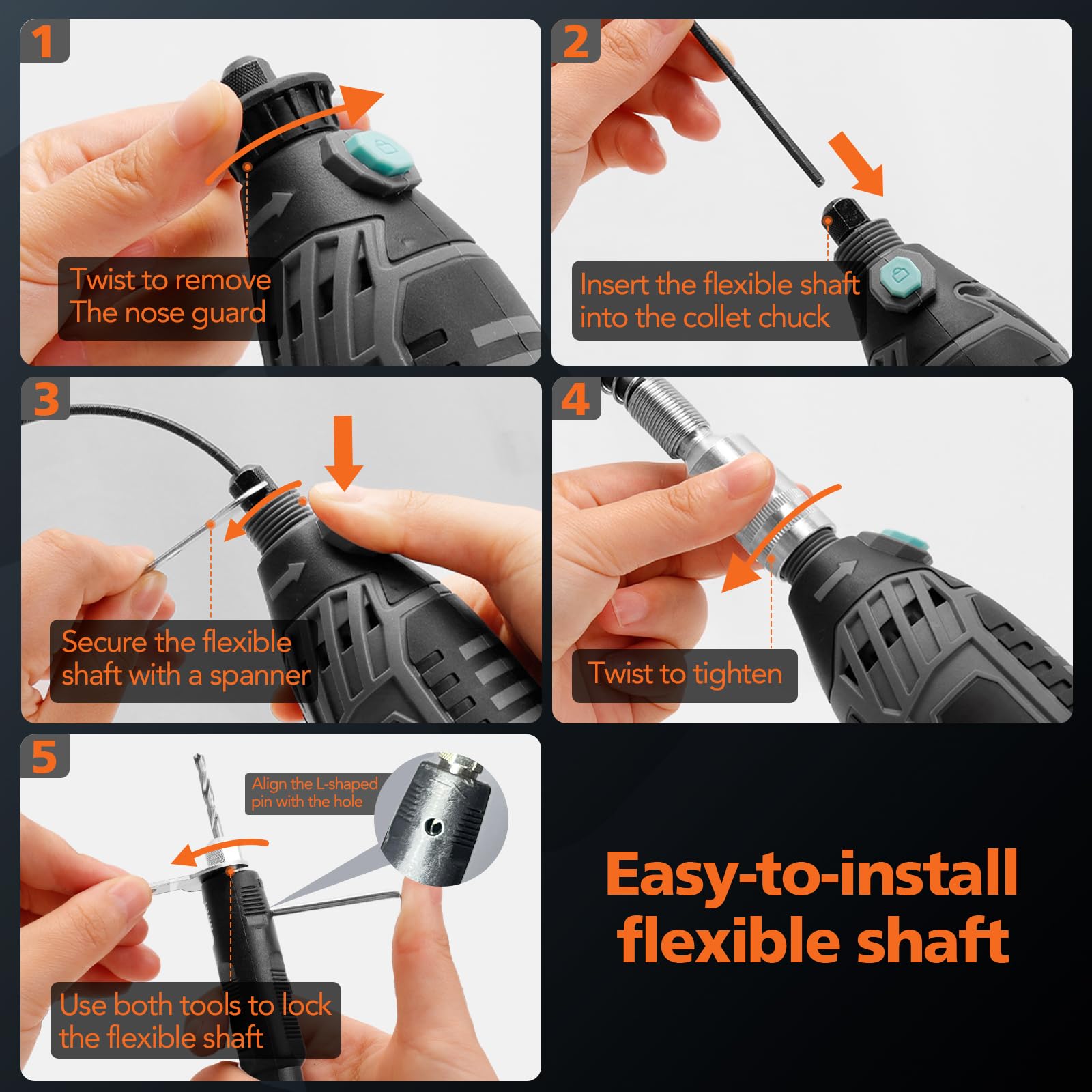 1

Twist to remove
The nose guard

2

Insert the flexible shaft
into the collet chuck

3

Secure the flexible
shaft with a spanner

4

Twist to tighten

5

Align the L-shaped
pin with the hole

Use both tools to lock
the flexible shaft

Easy-to-install
flexible shaft