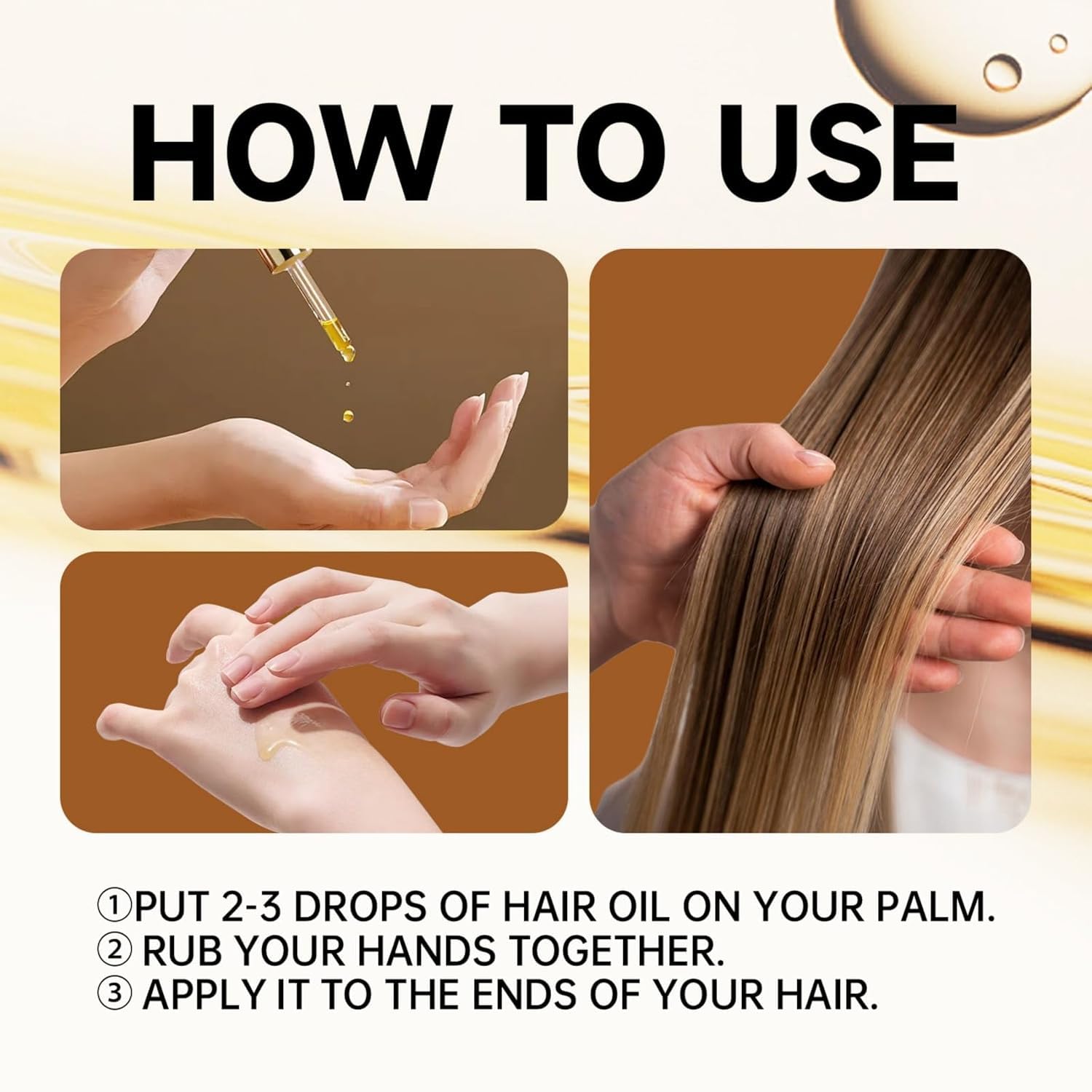 HOW TO USE

①PUT 2-3 DROPS OF HAIR OIL ON YOUR PALM.
② RUB YOUR HANDS TOGETHER.
③ APPLY IT TO THE ENDS OF YOUR HAIR.