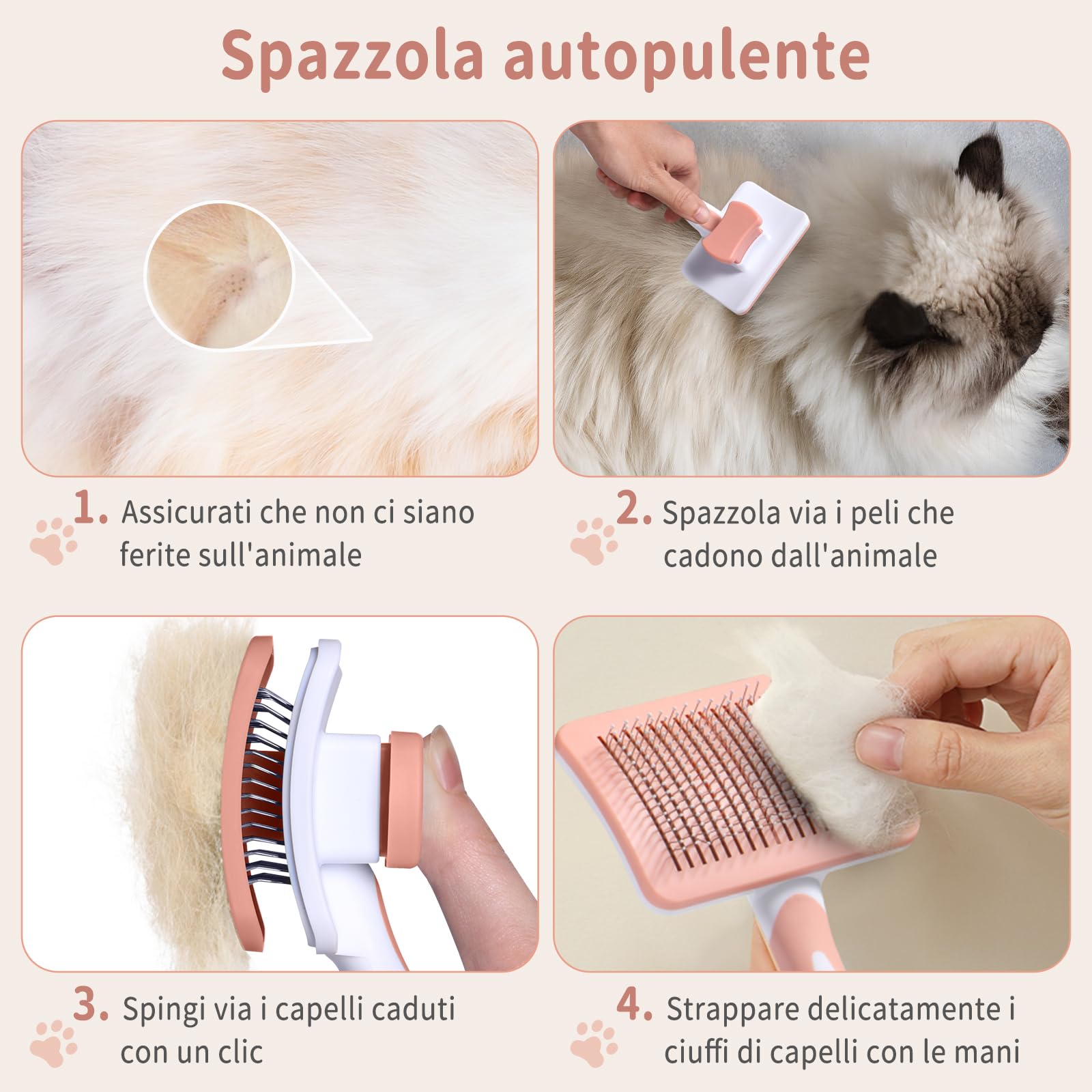 Spazzola autopulente

1. Assicurati che non ci siano ferite sull'animale

2. Spazzola via i peli che cadono dall'animale

3. Spingi via i capelli caduti con un clic

4. Strappare delicatamente i ciuffi di capelli con le mani