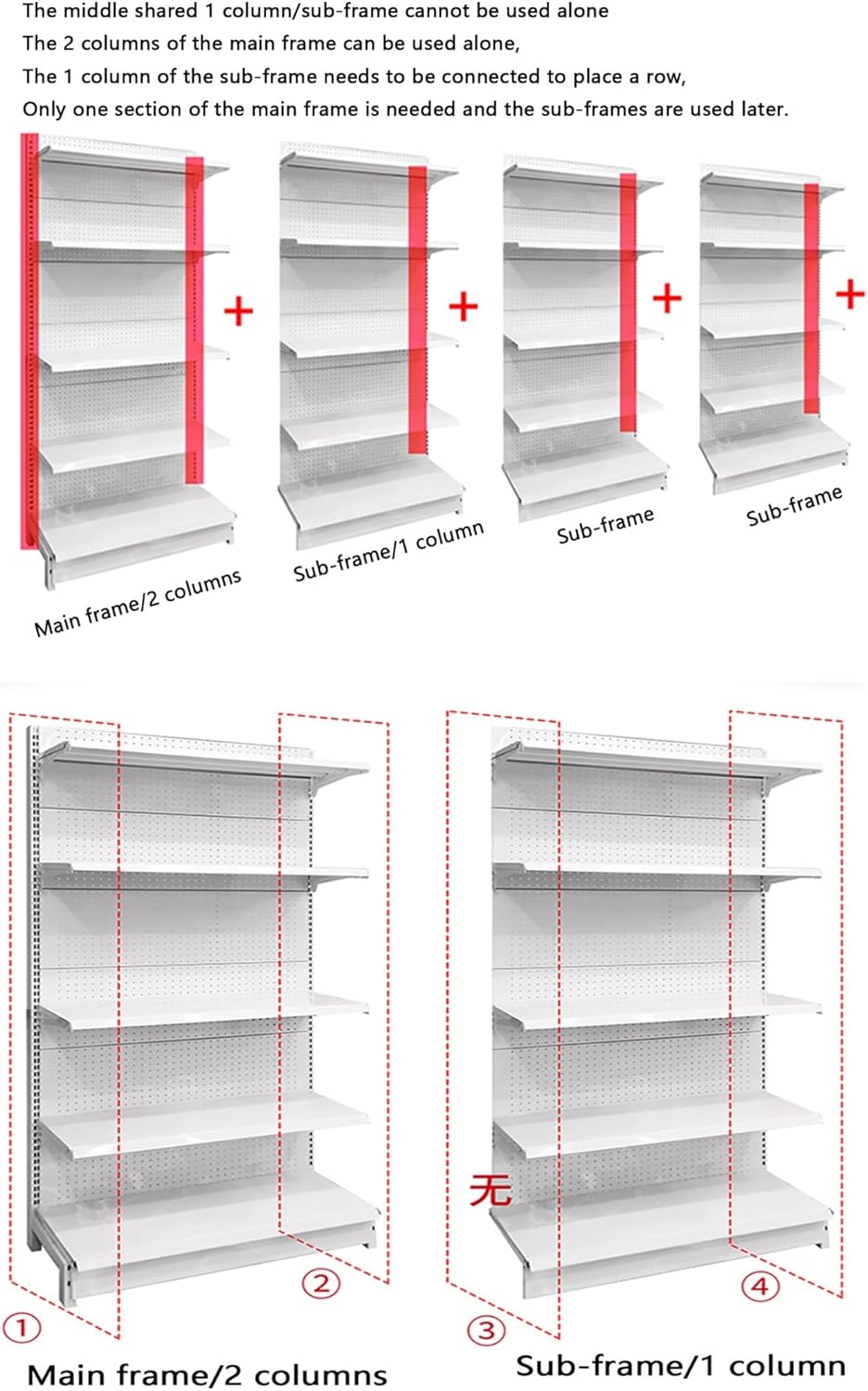 The middle shared 1 column/sub-frame cannot be used alone
The 2 columns of the main frame can be used alone,
The 1 column of the sub-frame needs to be connected to place a row,
Only one section of the main frame is needed and the sub-frames are used later.

+ + + +

Main frame/2 columns
Sub-frame/1 column
Sub-frame
Sub-frame

无

① ② ③ ④

Main frame/2 columns
Sub-frame/1 column