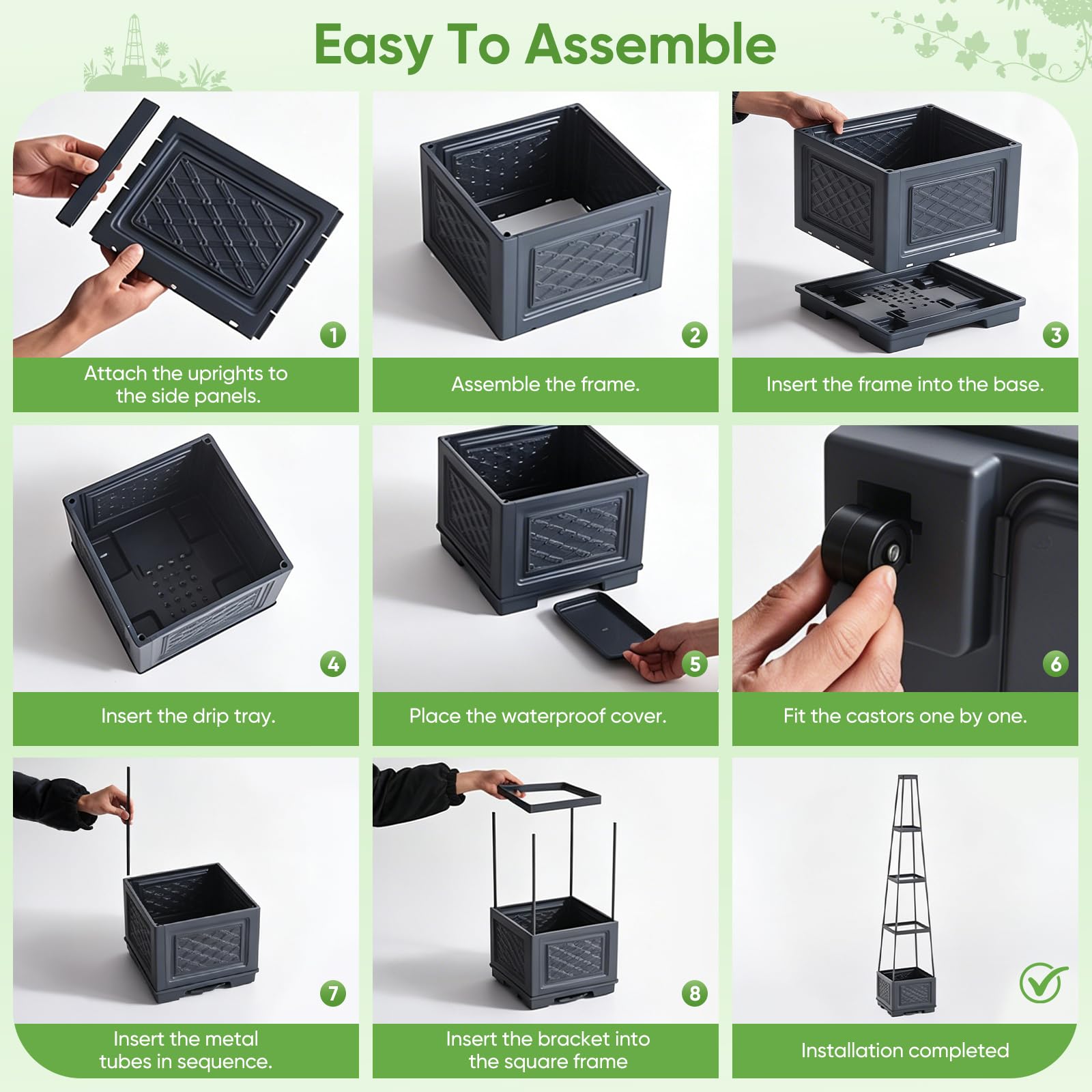 Easy To Assemble

1
Attach the uprights to the side panels.

2
Assemble the frame.

3
Insert the frame into the base.

4
Insert the drip tray.

5
Place the waterproof cover.

6
Fit the castors one by one.

7
Insert the metal tubes in sequence.

8
Insert the bracket into the square frame

Installation completed