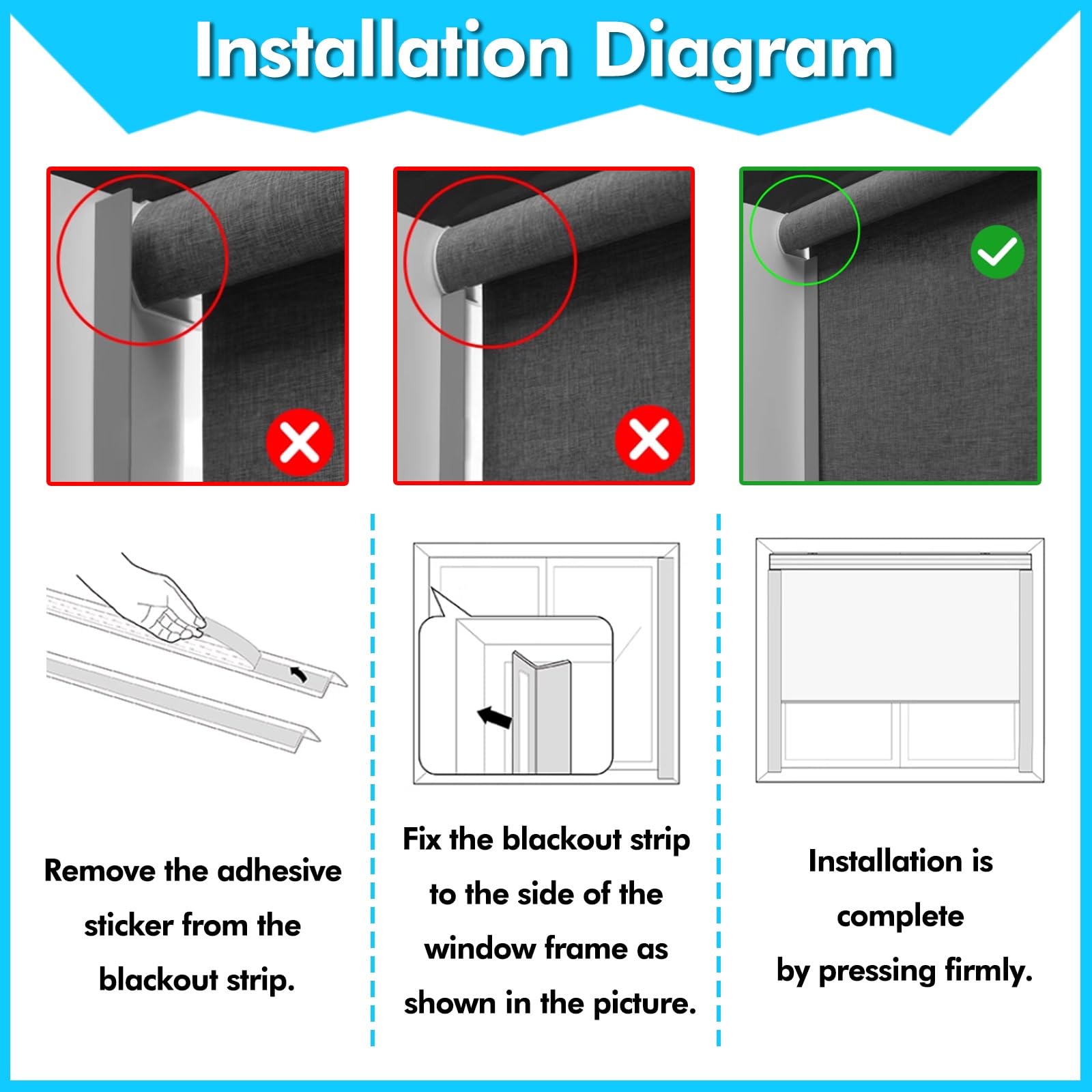 Installation Diagram

Remove the adhesive sticker from the blackout strip.

Fix the blackout strip to the side of the window frame as shown in the picture.

Installation is complete by pressing firmly.