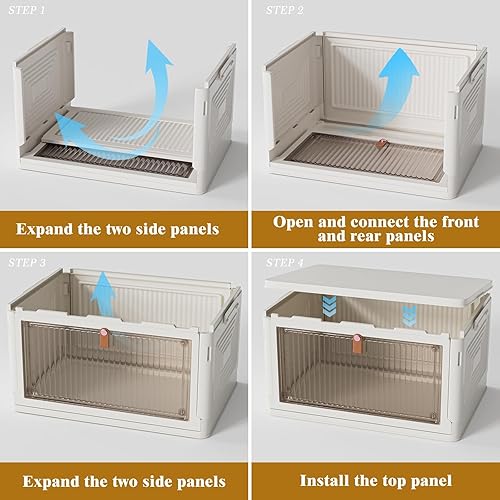 STEP 1

Expand the two side panels

STEP 2

Open and connect the front and rear panels

STEP 3

Expand the two side panels

STEP 4

Install the top panel