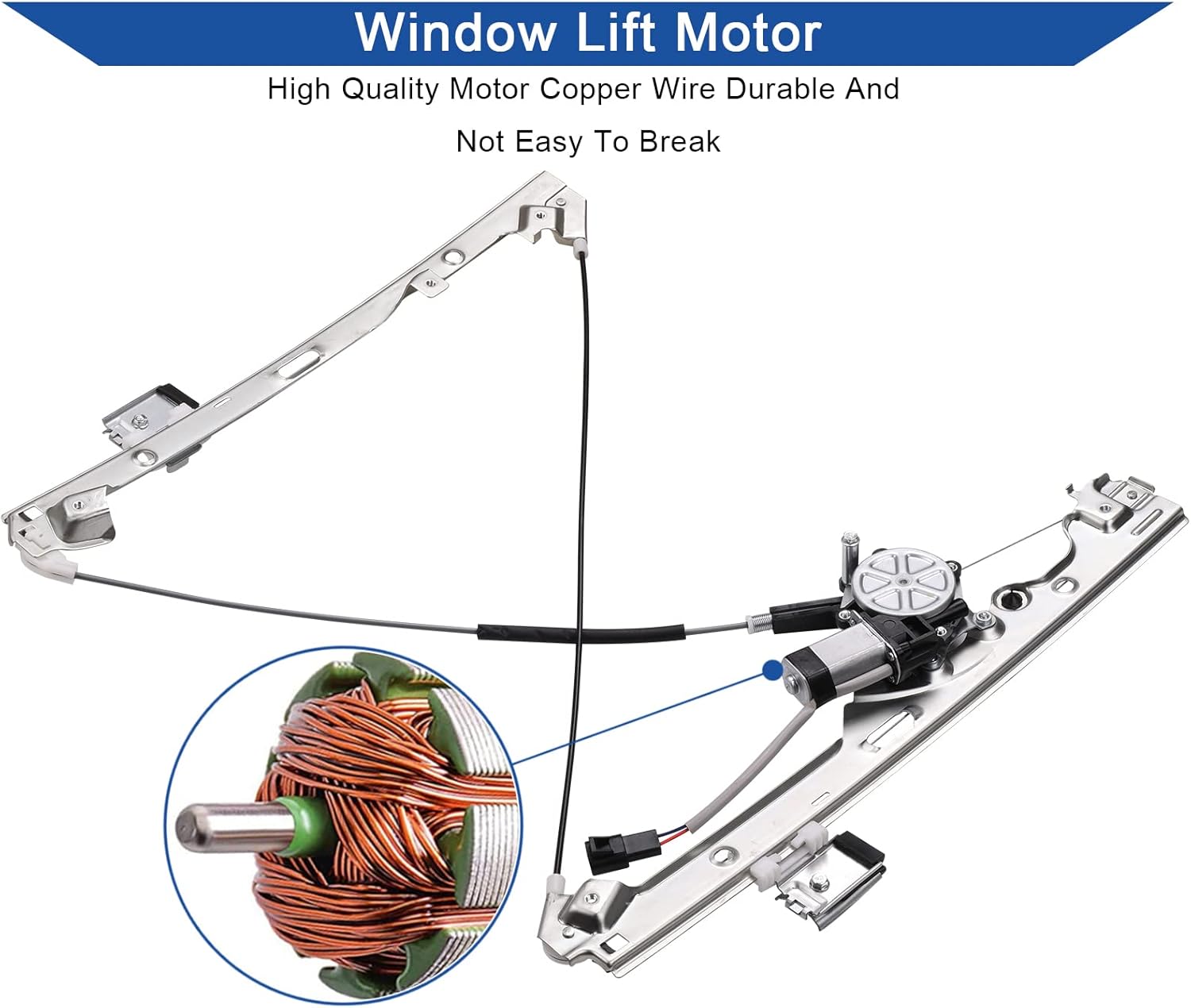 Window Lift Motor

High Quality Motor Copper Wire Durable And Not Easy To Break