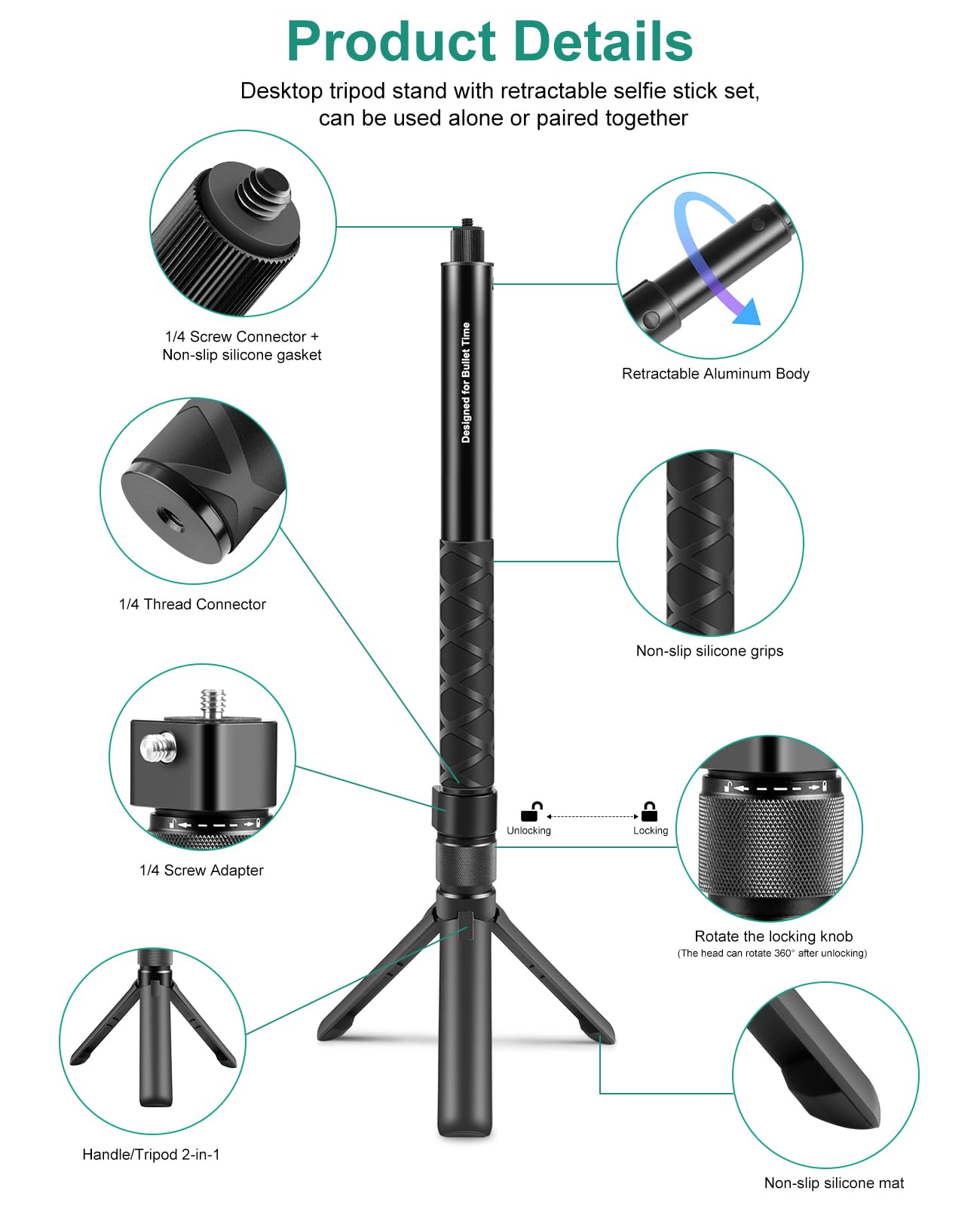 Product Details

Desktop tripod stand with retractable selfie stick set, can be used alone or paired together

1/4 Screw Connector + Non-slip silicone gasket

Designed for Bullet Time

Retractable Aluminum Body

1/4 Thread Connector

Non-slip silicone grips

1/4 Screw Adapter

Unlocking

Locking

Rotate the locking knob
(The head can rotate 360° after unlocking)

Handle/Tripod 2-in-1

Non-slip silicone mat