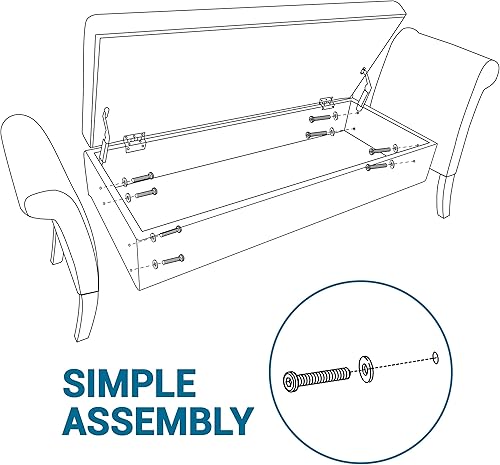 SIMPLE
ASSEMBLY