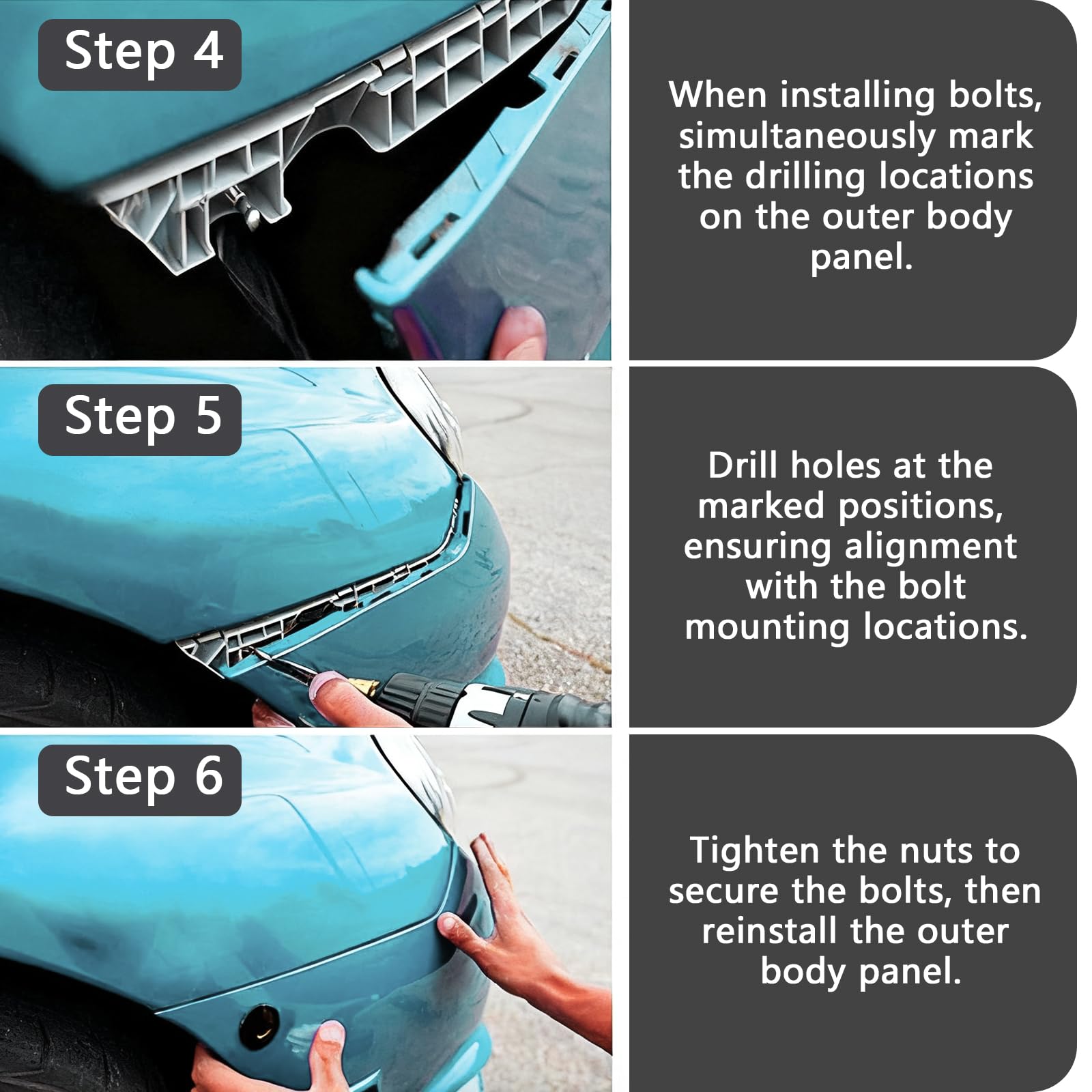 Step 4

When installing bolts, simultaneously mark the drilling locations on the outer body panel.

Step 5

Drill holes at the marked positions, ensuring alignment with the bolt mounting locations.

Step 6

Tighten the nuts to secure the bolts, then reinstall the outer body panel.