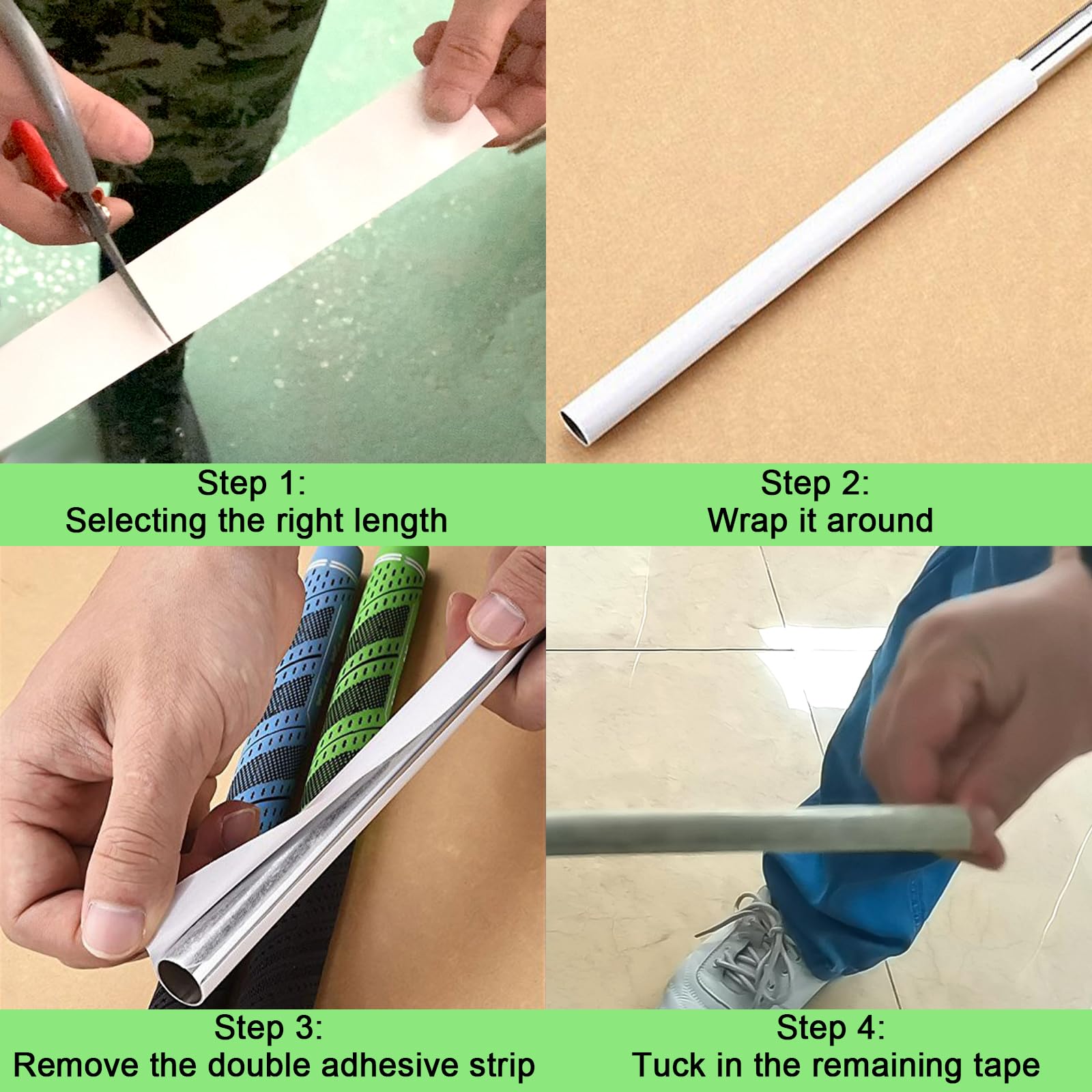 Step 1:
Selecting the right length

Step 2:
Wrap it around

Step 3:
Remove the double adhesive strip

Step 4:
Tuck in the remaining tape