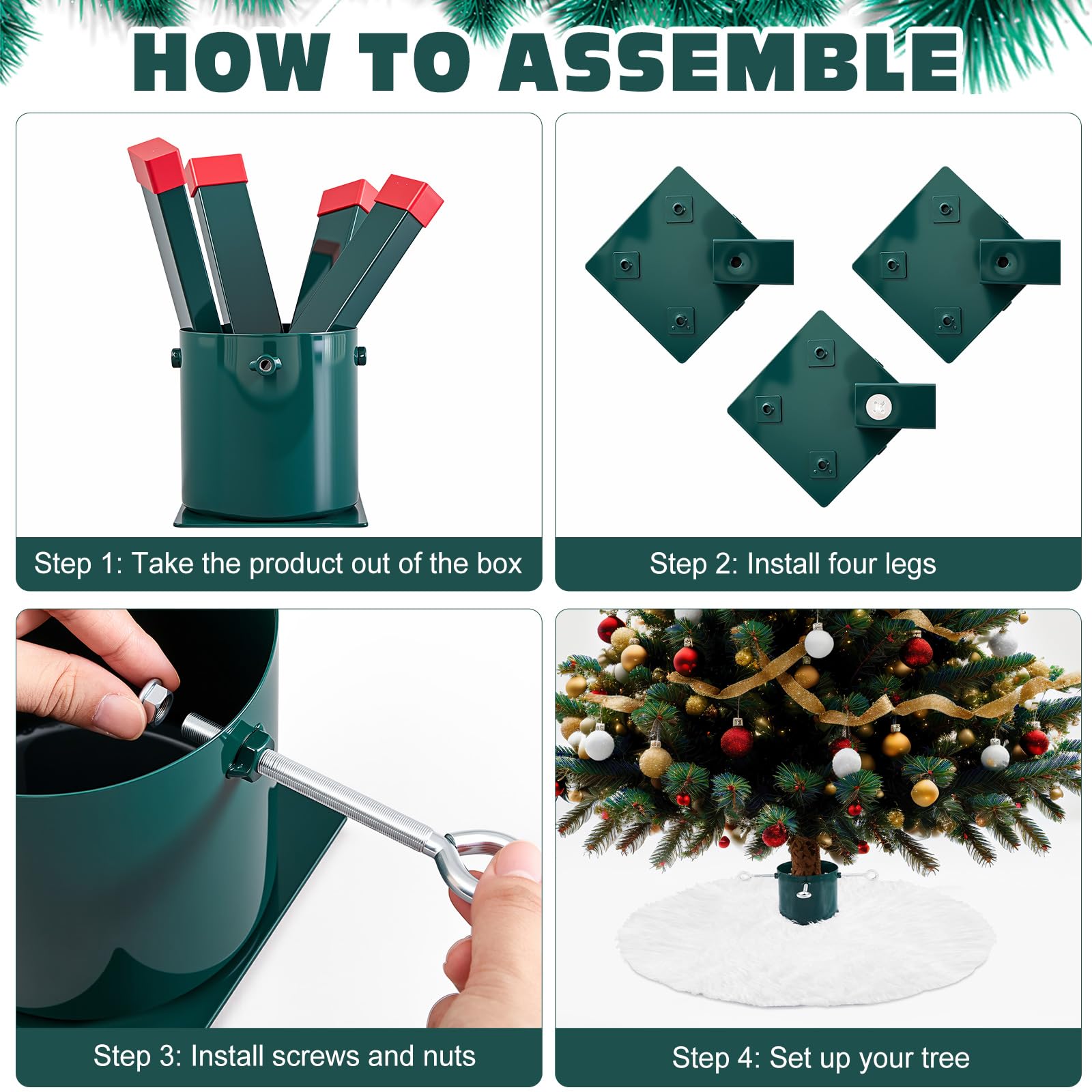 HOW TO ASSEMBLE

Step 1: Take the product out of the box

Step 2: Install four legs

Step 3: Install screws and nuts

Step 4: Set up your tree