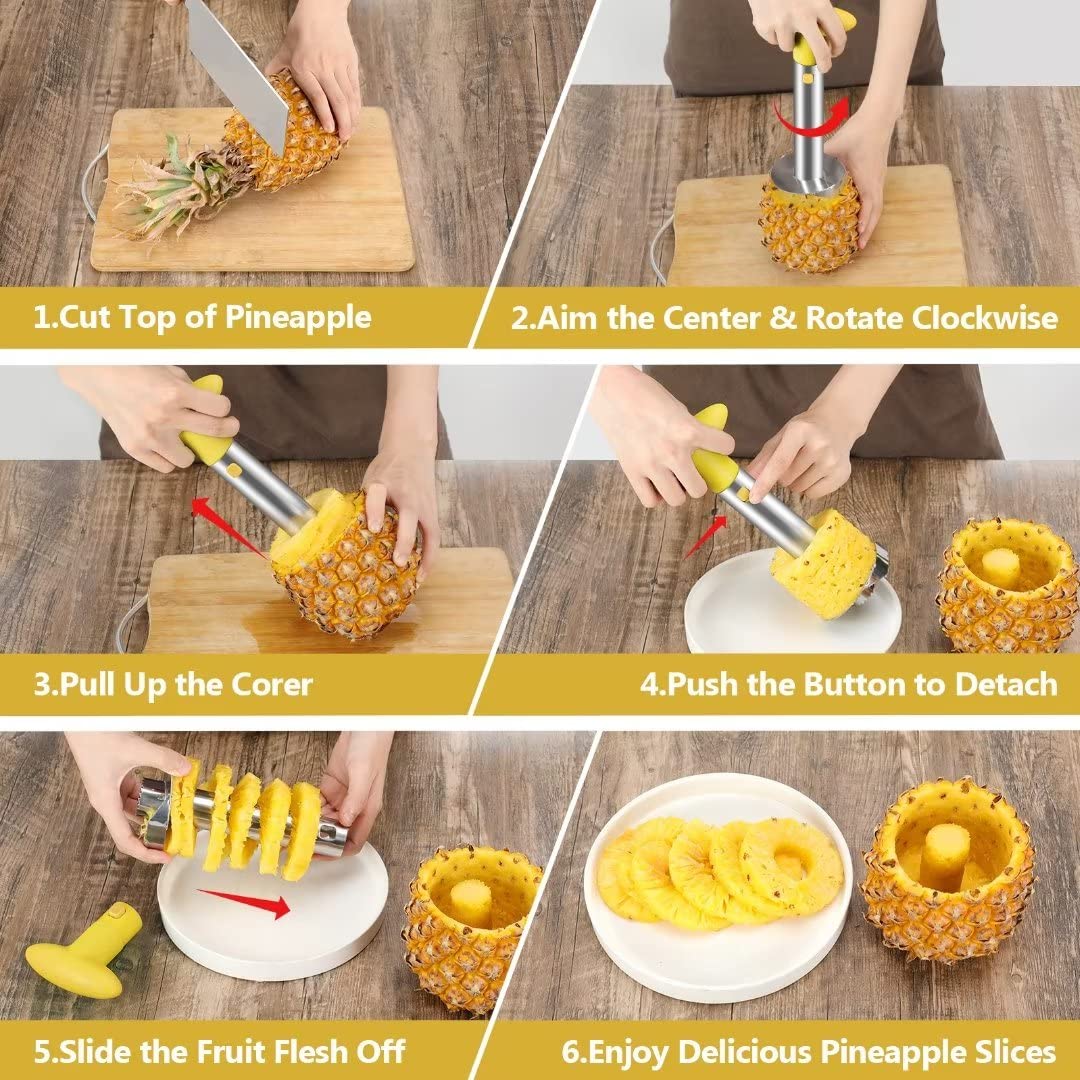 1.Cut Top of Pineapple

2.Aim the Center & Rotate Clockwise

3.Pull Up the Corer

4.Push the Button to Detach

5.Slide the Fruit Flesh Off

6.Enjoy Delicious Pineapple Slices