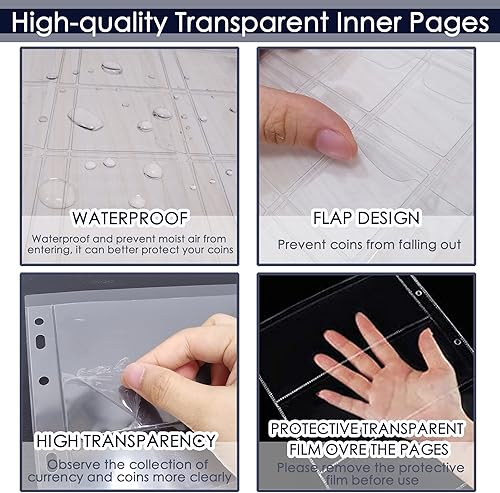 High-quality Transparent Inner Pages

WATERPROOF

Waterproof and prevent moist air from entering, it can better protect your coins

FLAP DESIGN

Prevent coins from falling out

HIGH TRANSPARENCY

Observe the collection of currency and coins more clearly

PROTECTIVE TRANSPARENT FILM OVRE THE PAGES

Please remove the protective film before use