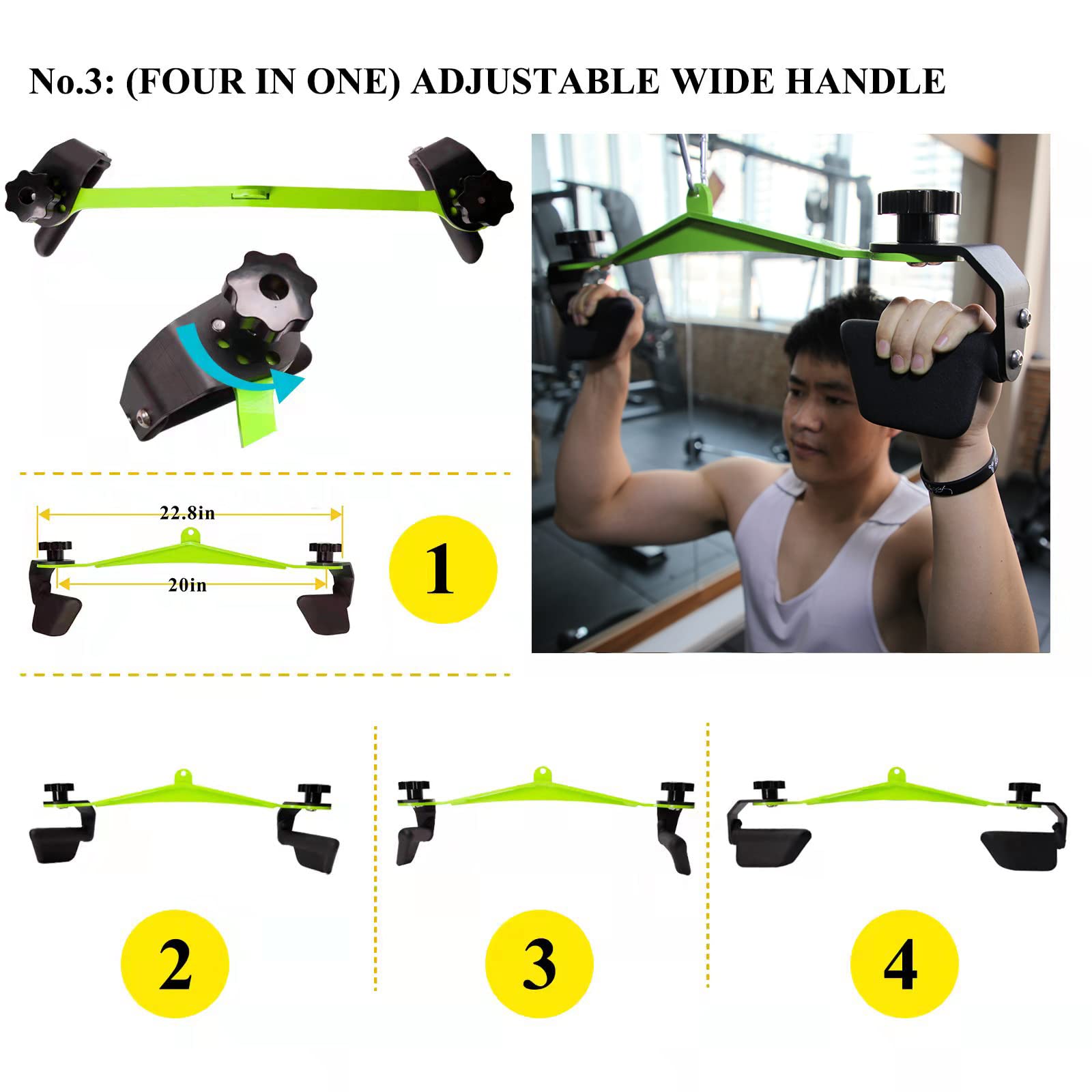 No.3: (FOUR IN ONE) ADJUSTABLE WIDE HANDLE

22.8in

20in

1

2

3

4