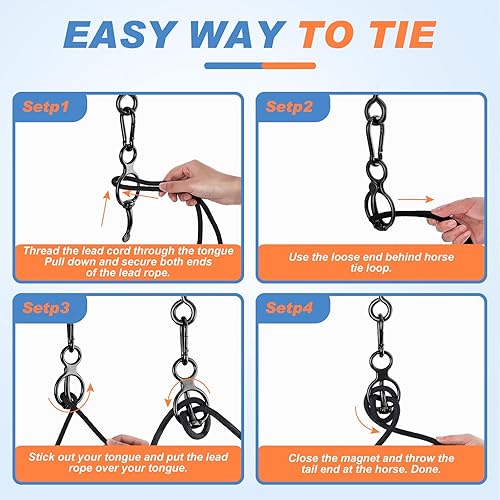 EASY WAY TO TIE

Setp1

Thread the lead cord through the tongue Pull down and secure both ends of the lead rope.

Setp2

Use the loose end behind horse tie loop.

Setp3

Stick out your tongue and put the lead rope over your tongue.

Setp4

Close the magnet and throw the tail end at the horse. Done.