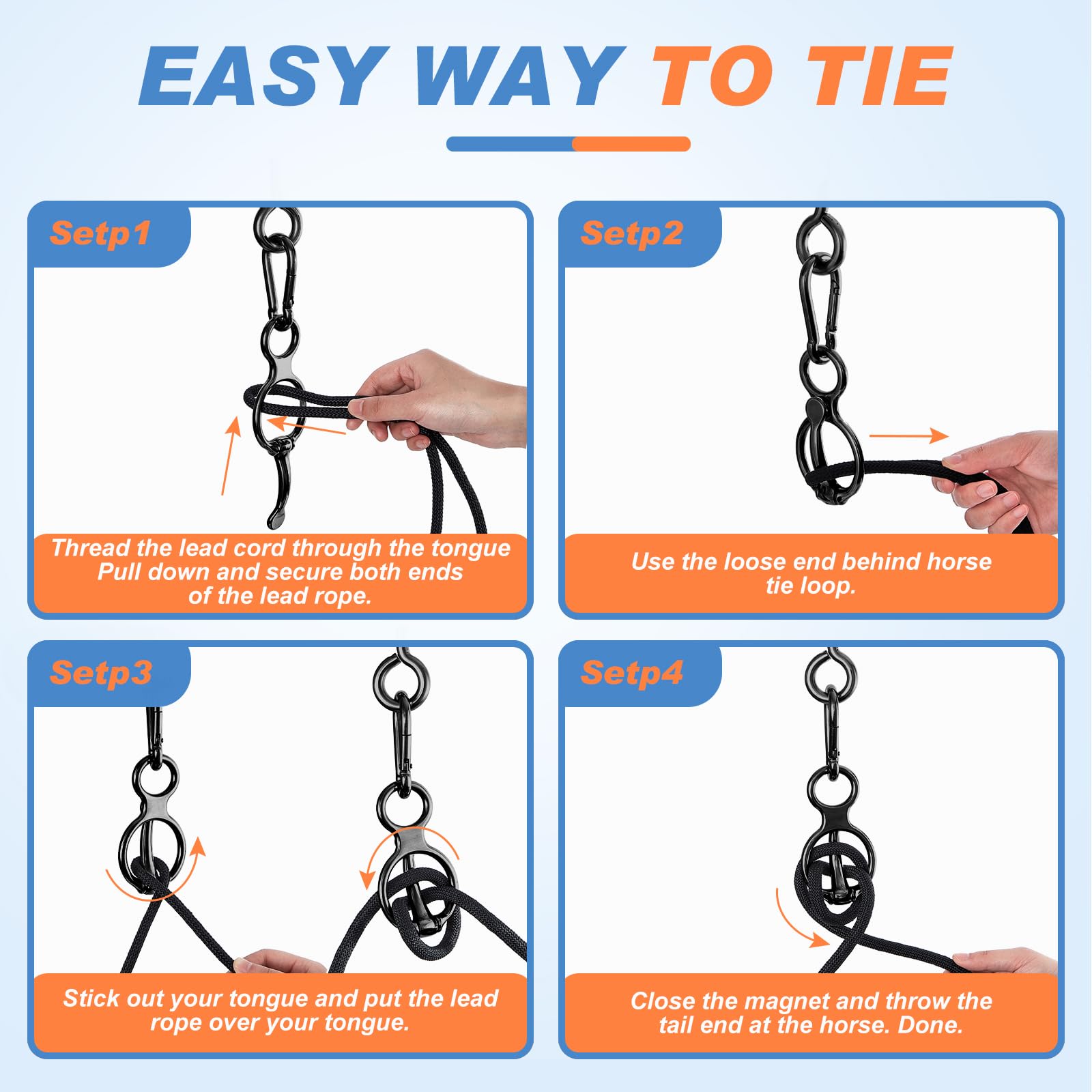 EASY WAY TO TIE

Setp1

Thread the lead cord through the tongue Pull down and secure both ends of the lead rope.

Setp2

Use the loose end behind horse tie loop.

Setp3

Stick out your tongue and put the lead rope over your tongue.

Setp4

Close the magnet and throw the tail end at the horse. Done.