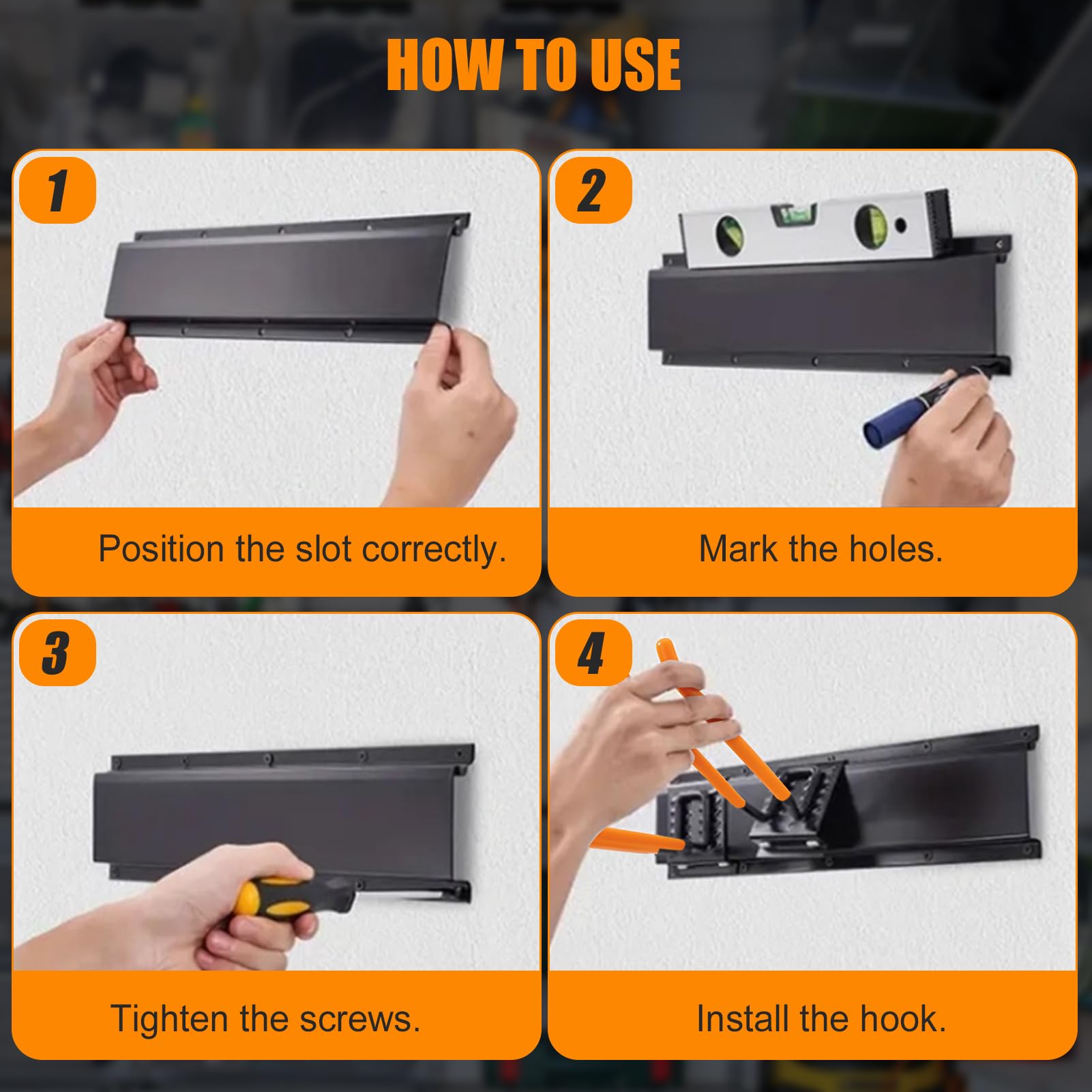 HOW TO USE

1

Position the slot correctly.

2

Mark the holes.

3

Tighten the screws.

4

Install the hook.