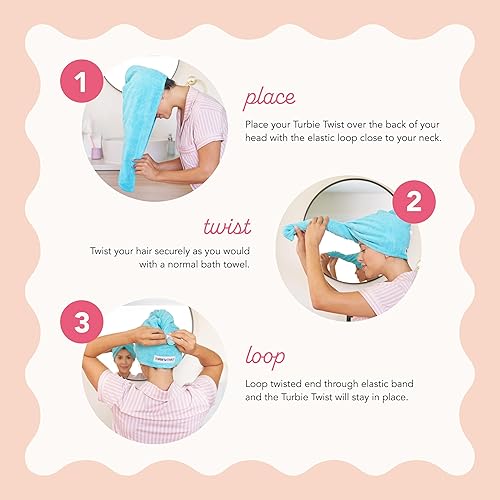 1

place

Place your Turbie Twist over the back of your head with the elastic loop close to your neck.

2

twist

Twist your hair securely as you would with a normal bath towel.

3

TURBIE TWIST

loop

Loop twisted end through elastic band and the Turbie Twist will stay in place.