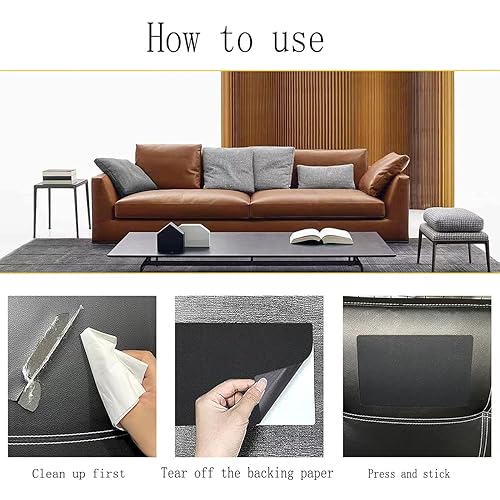 How to use

Clean up first

Tear off the backing paper

Press and stick