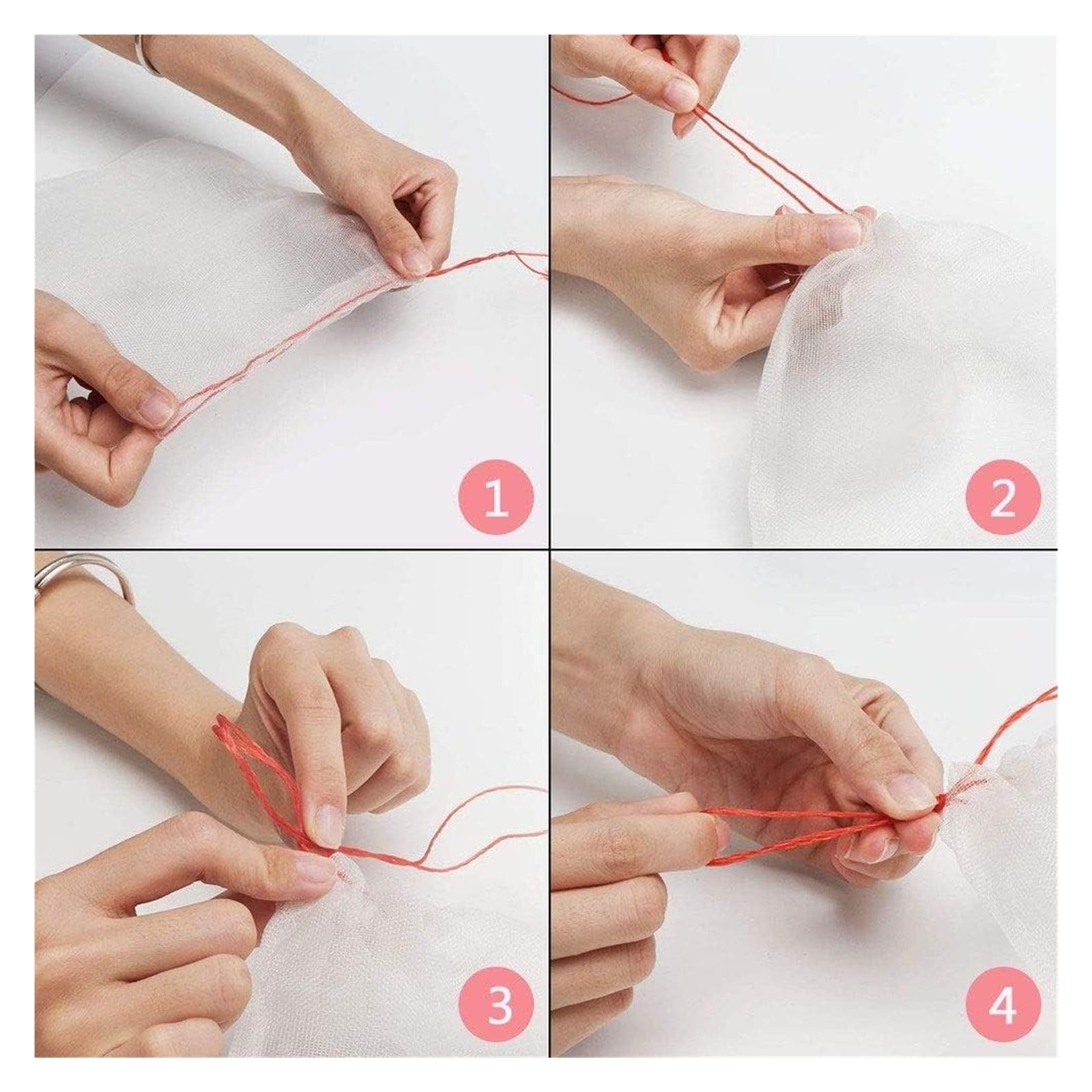 1
2
3
4