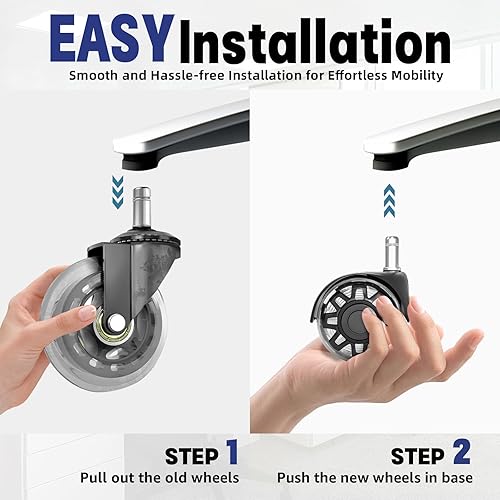 EASY Installation
Smooth and Hassle-free Installation for Effortless Mobility

STEP 1
Pull out the old wheels

STEP 2
Push the new wheels in base