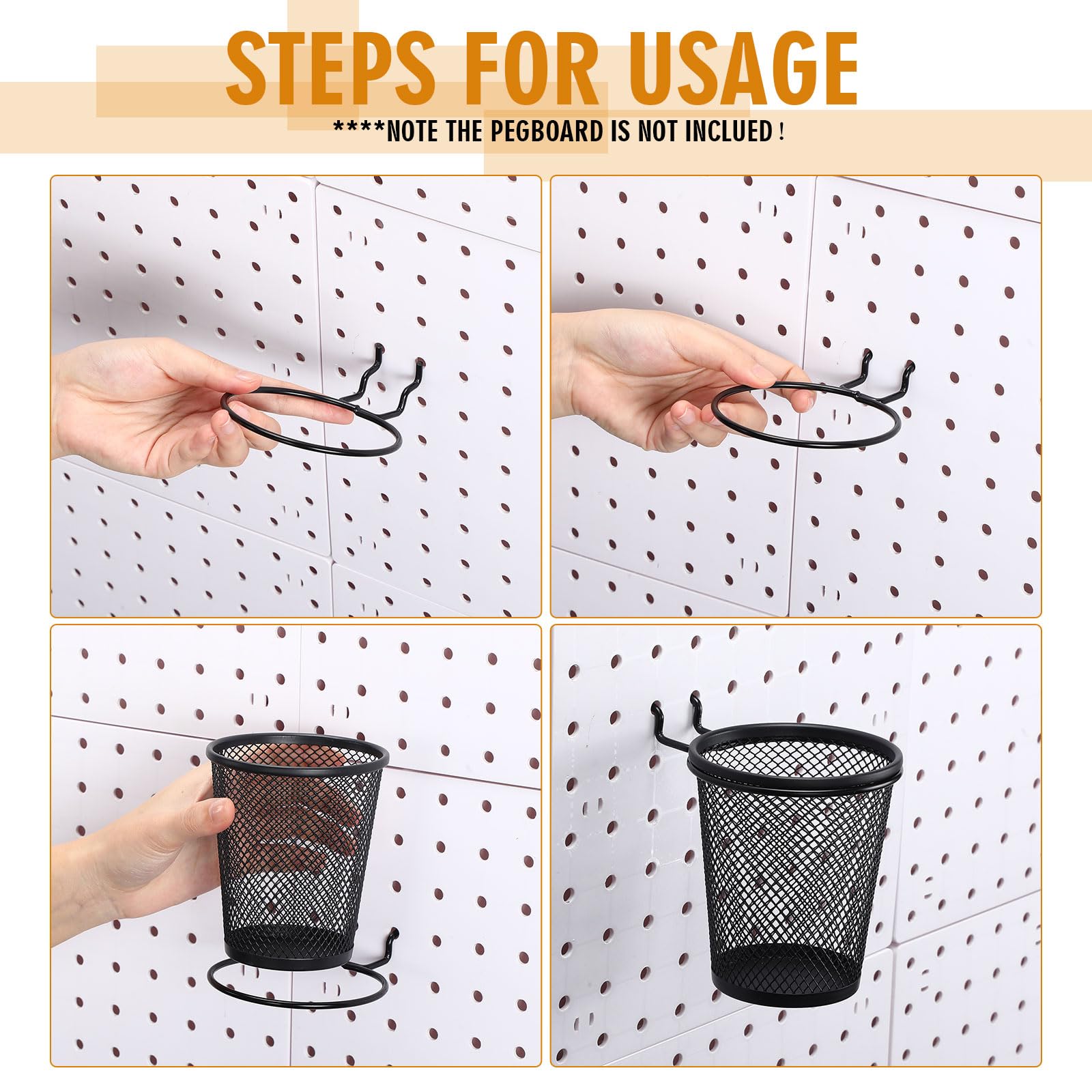 STEPS FOR USAGE

****NOTE THE PEGBOARD IS NOT INCLUED !