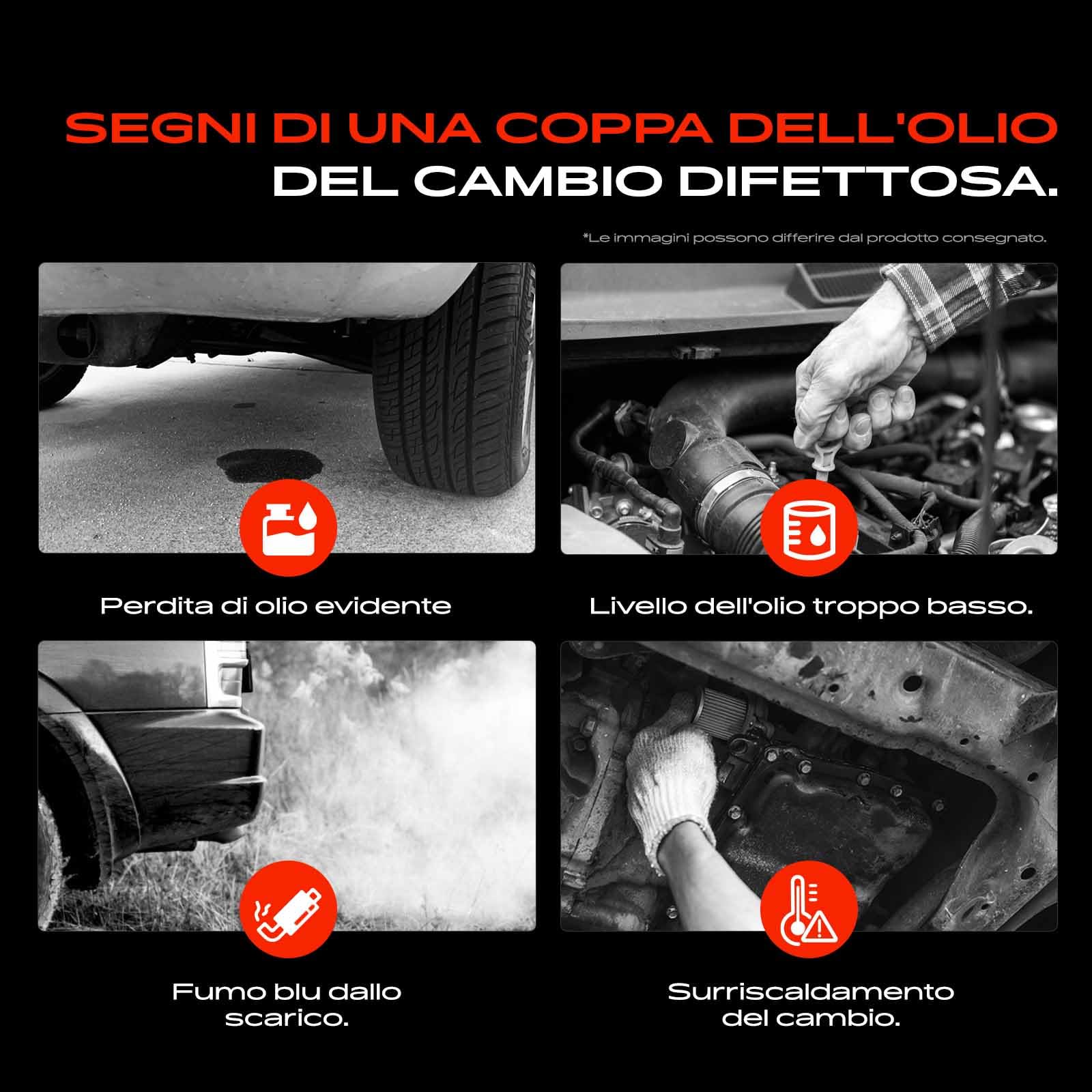 SEGNI DI UNA COPPA DELL'OLIO DEL CAMBIO DIFETTOSA.

*Le immagini possono differire dal prodotto consegnato.

Perdita di olio evidente

Livello dell'olio troppo basso.

Fumo blu dallo scarico.

Surriscaldamento del cambio.