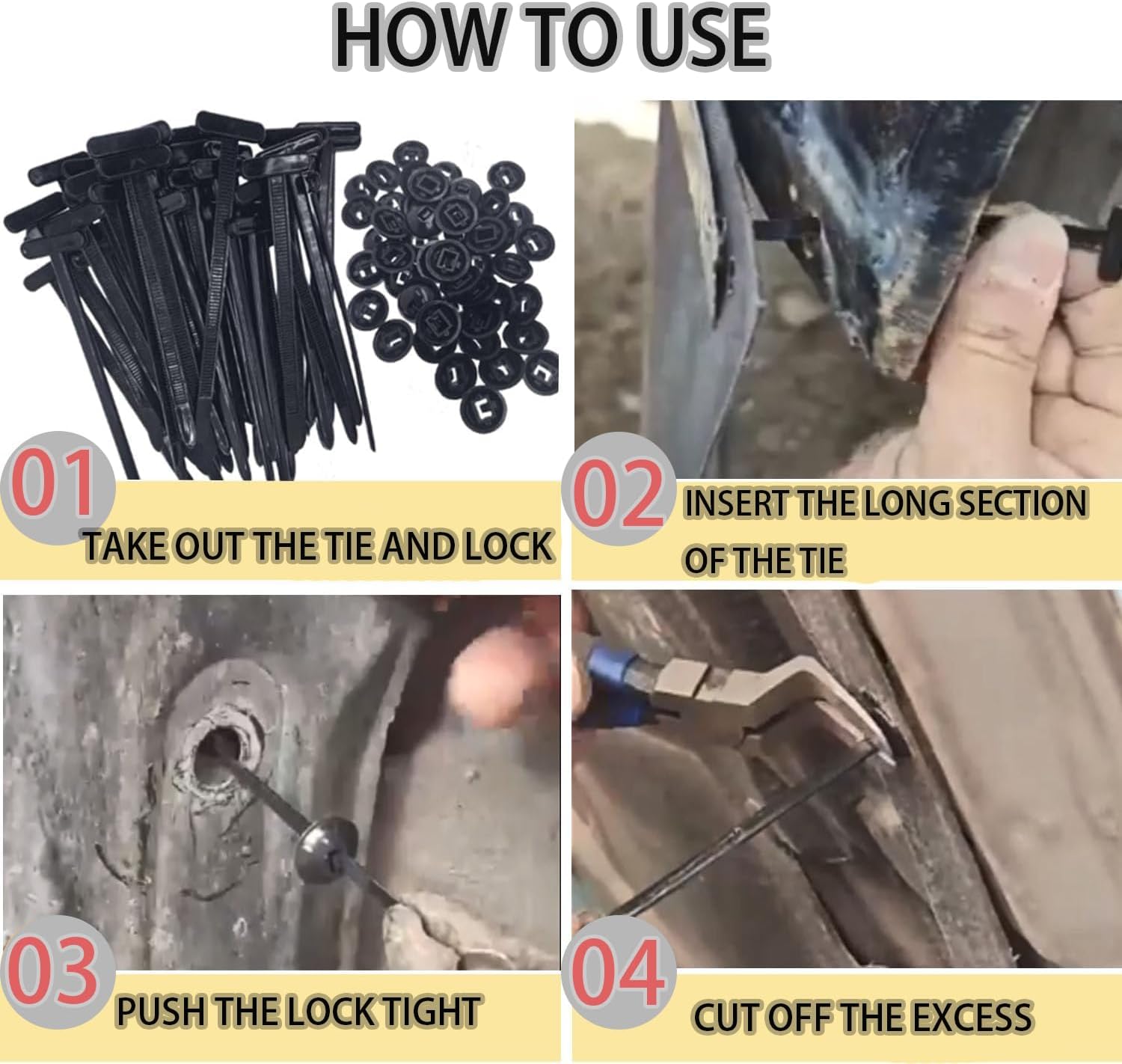 HOW TO USE

01
TAKE OUT THE TIE AND LOCK

02
INSERT THE LONG SECTION OF THE TIE

03
PUSH THE LOCK TIGHT

04
CUT OFF THE EXCESS