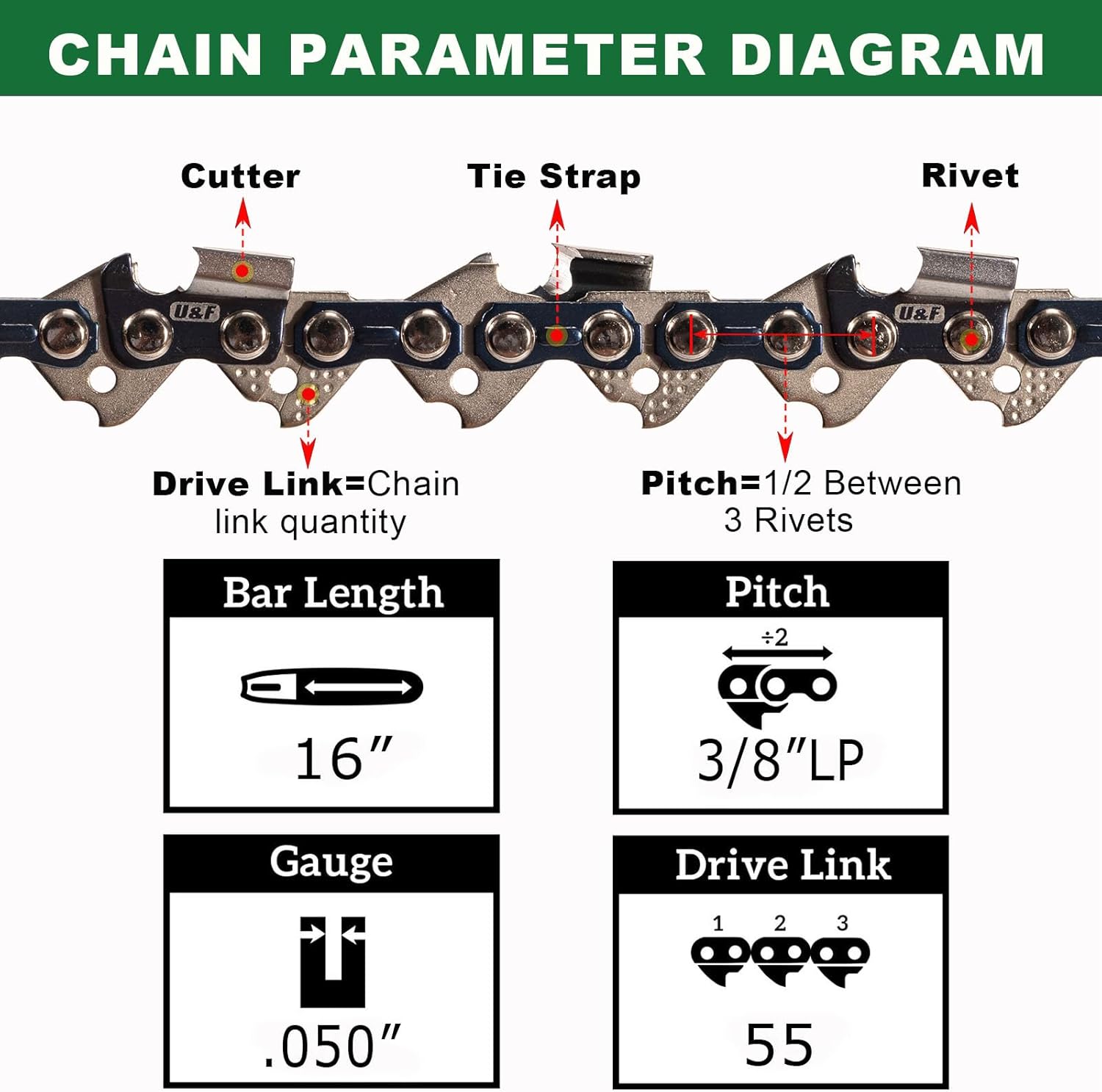 CHAIN PARAMETER DIAGRAM

Cutter

Tie Strap

Rivet

U&F

U&F

Drive Link=Chain link quantity

Pitch=1/2 Between 3 Rivets

Bar Length

16″

Pitch

÷2

3/8″LP

Gauge

.050″

Drive Link

1 2 3

55