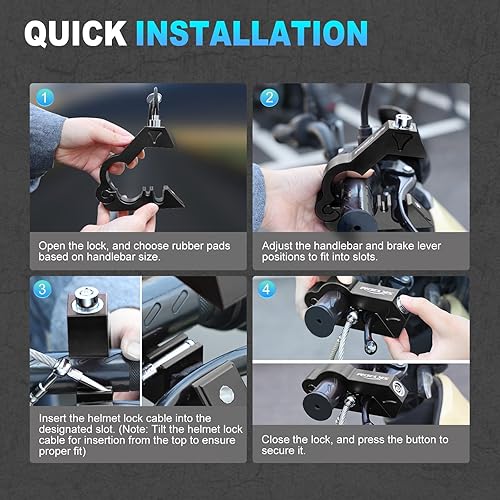 QUICK INSTALLATION

1

Open the lock, and choose rubber pads based on handlebar size.

2

Adjust the handlebar and brake lever positions to fit into slots.

3

Insert the helmet lock cable into the designated slot. (Note: Tilt the helmet lock cable for insertion from the top to ensure proper fit)

4

Close the lock, and press the button to secure it.