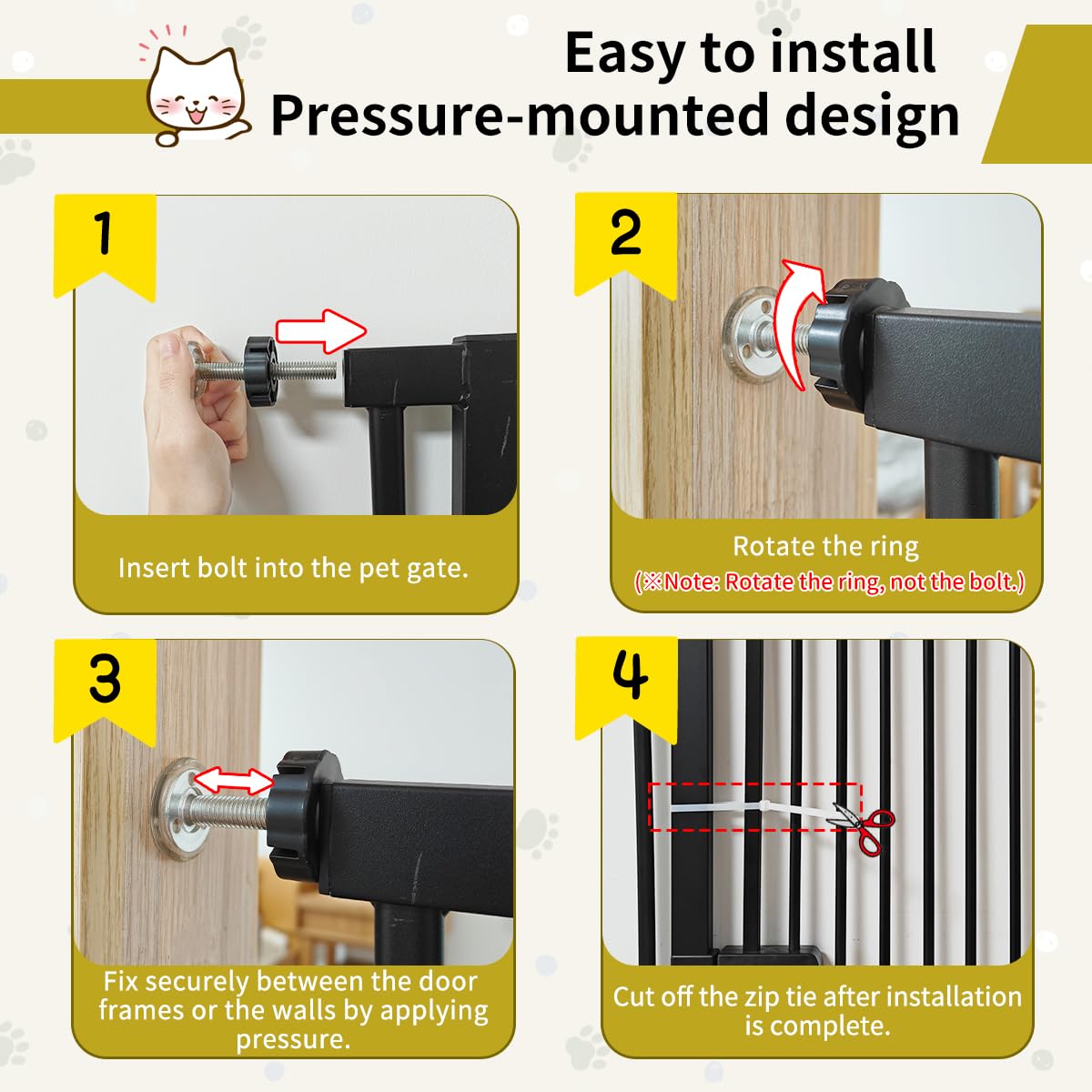 Easy to install
Pressure-mounted design

1

Insert bolt into the pet gate.

2

Rotate the ring
(※Note: Rotate the ring, not the bolt.)

3

Fix securely between the door frames or the walls by applying pressure.

4

Cut off the zip tie after installation is complete.