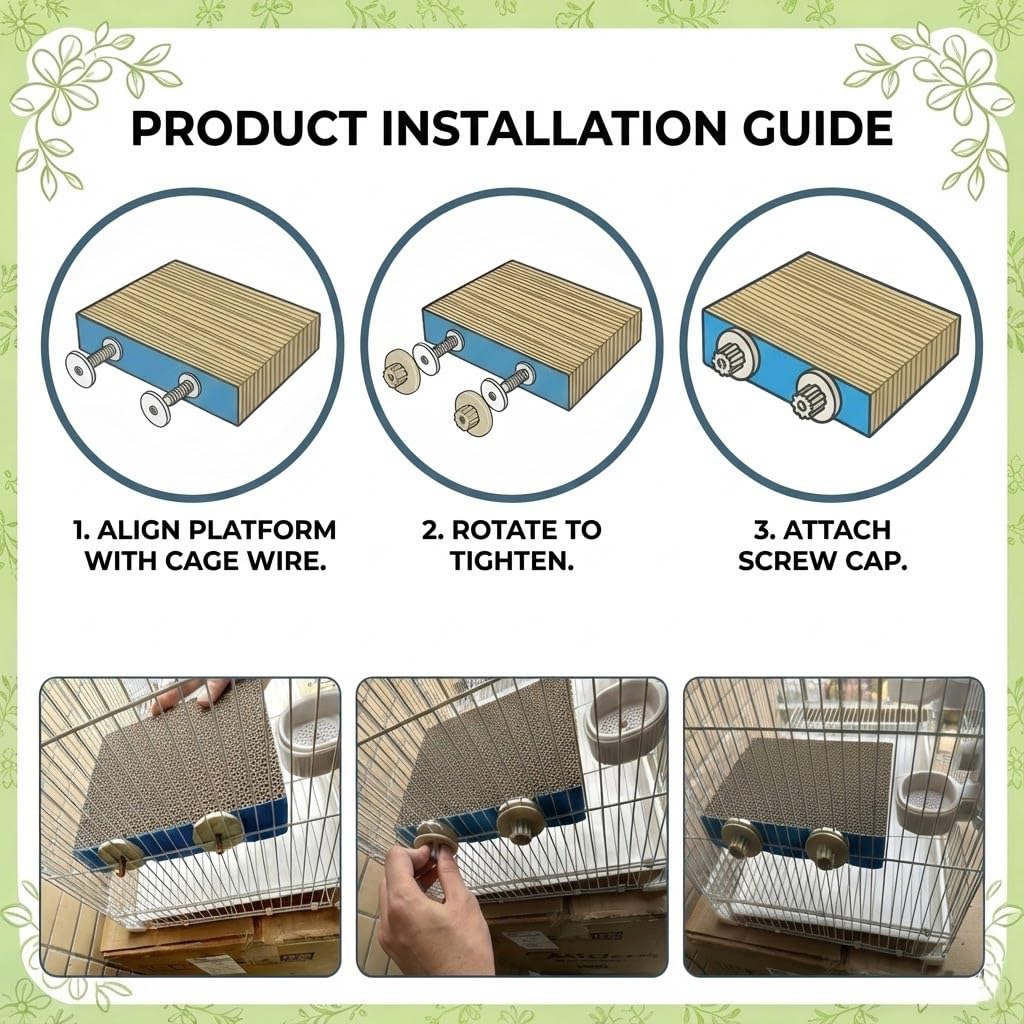 PRODUCT INSTALLATION GUIDE

1. ALIGN PLATFORM WITH CAGE WIRE.

2. ROTATE TO TIGHTEN.

3. ATTACH SCREW CAP.