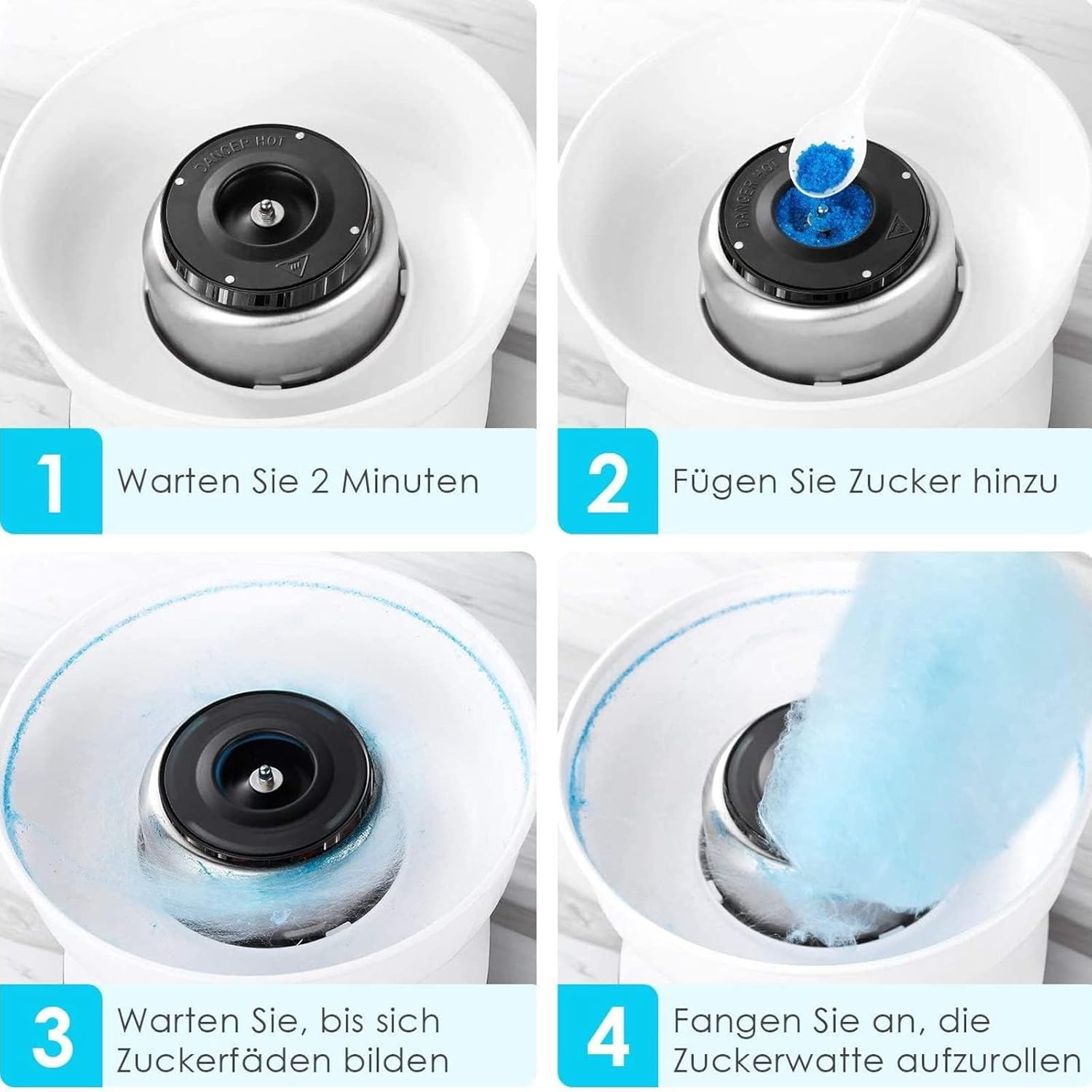 DANGER HOT

1 Warten Sie 2 Minuten

DANGER HOT

2 Fügen Sie Zucker hinzu

3 Warten Sie, bis sich Zuckerfäden bilden

4 Fangen Sie an, die Zuckerwatte aufzurollen