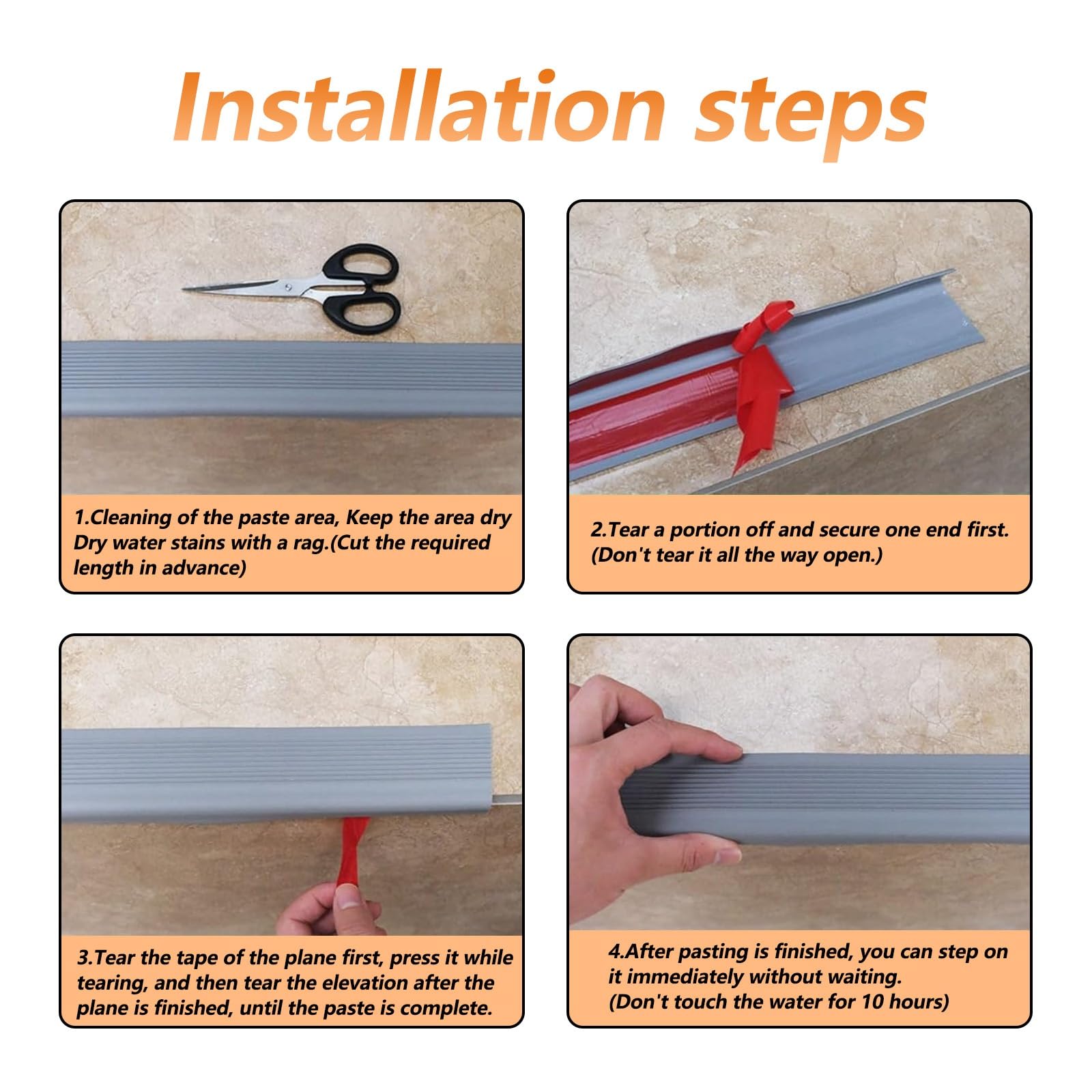 Installation steps

1.Cleaning of the paste area, Keep the area dry Dry water stains with a rag.(Cut the required length in advance)

2.Tear a portion off and secure one end first. (Don't tear it all the way open.)

3.Tear the tape of the plane first, press it while tearing, and then tear the elevation after the plane is finished, until the paste is complete.

4.After pasting is finished, you can step on it immediately without waiting.
(Don't touch the water for 10 hours)