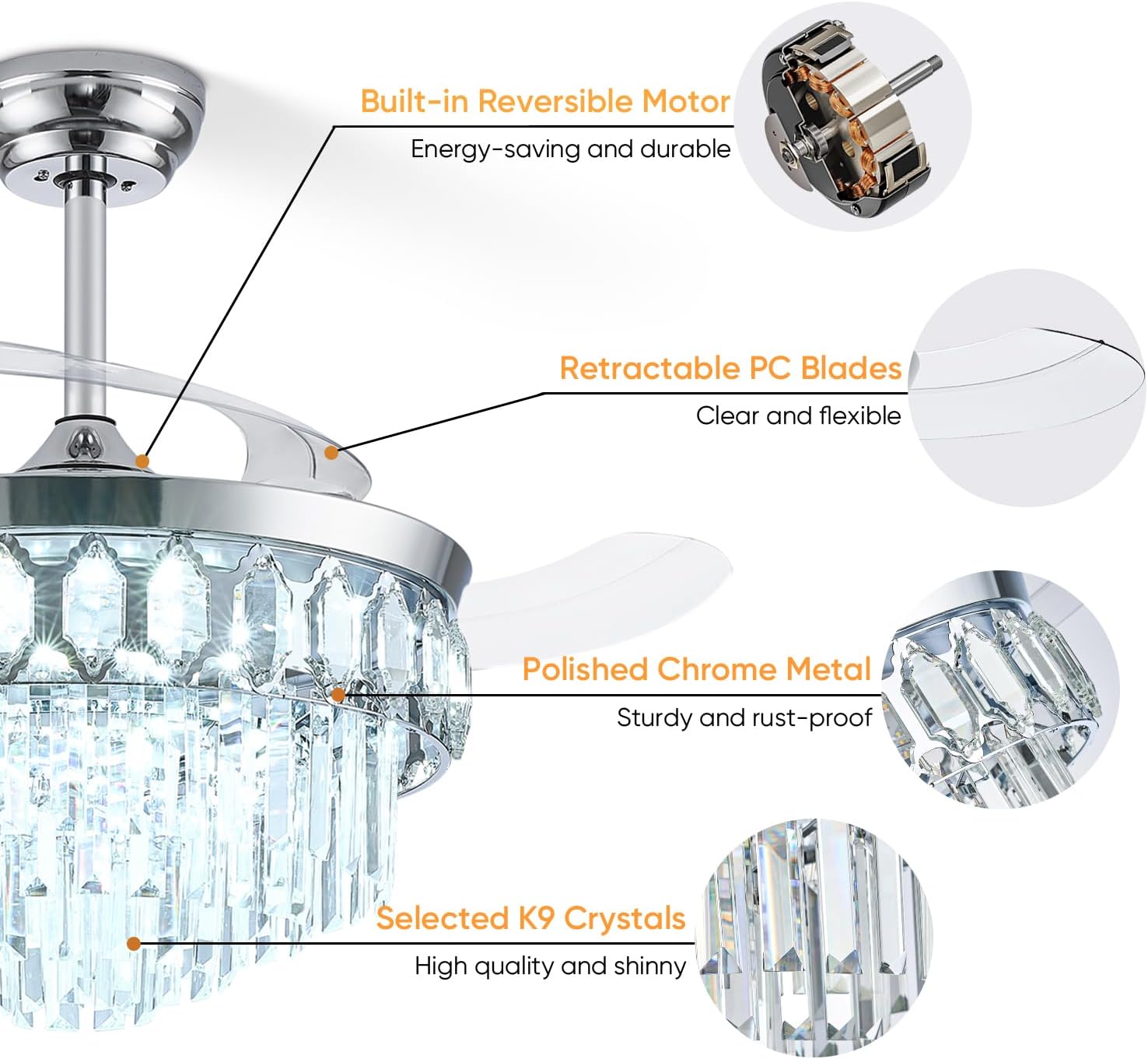 Built-in Reversible Motor
Energy-saving and durable

Retractable PC Blades
Clear and flexible

Polished Chrome Metal
Sturdy and rust-proof

Selected K9 Crystals
High quality and shinny