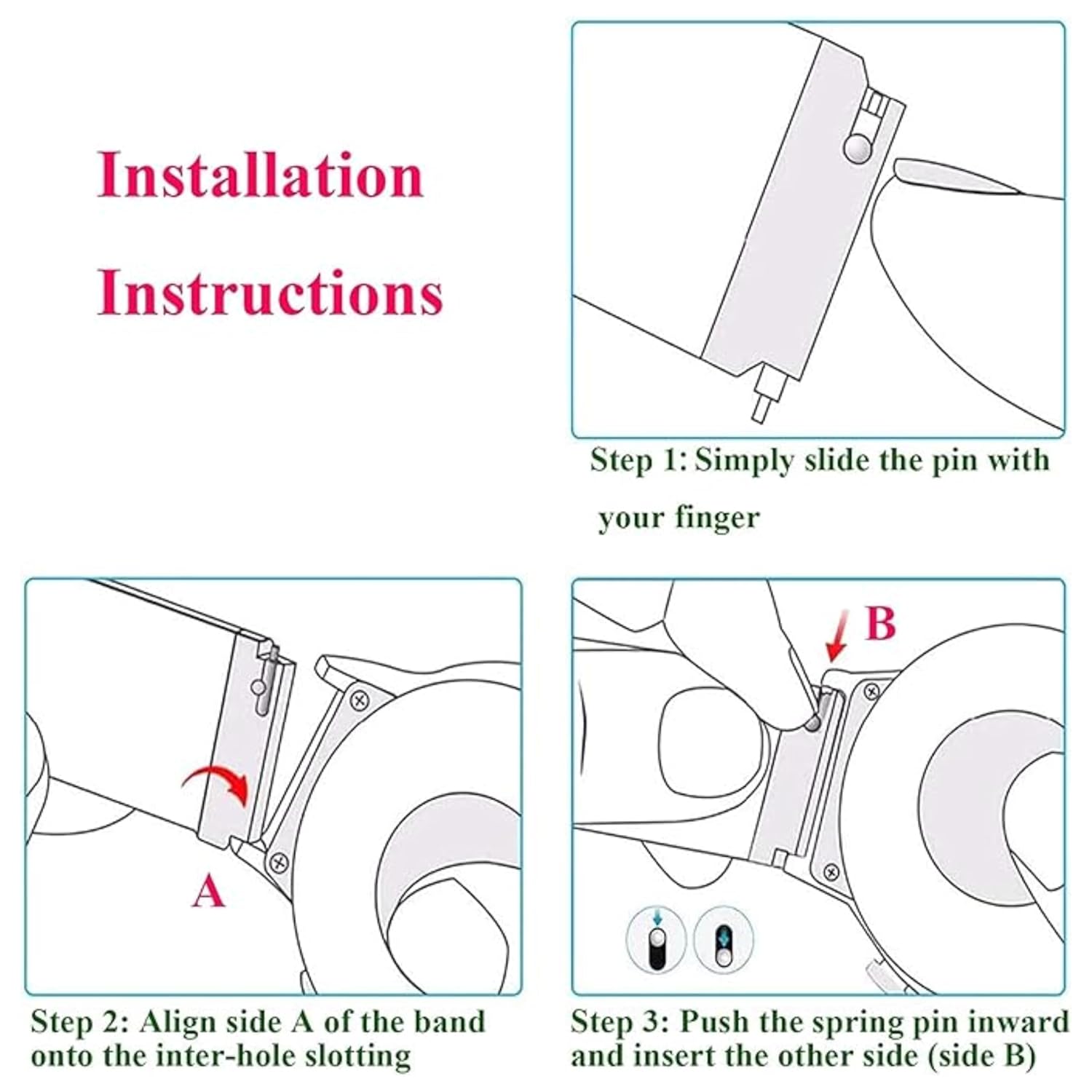 Installation Instructions

Step 1: Simply slide the pin with your finger

A

Step 2: Align side A of the band onto the inter-hole slotting

B

Step 3: Push the spring pin inward and insert the other side (side B)