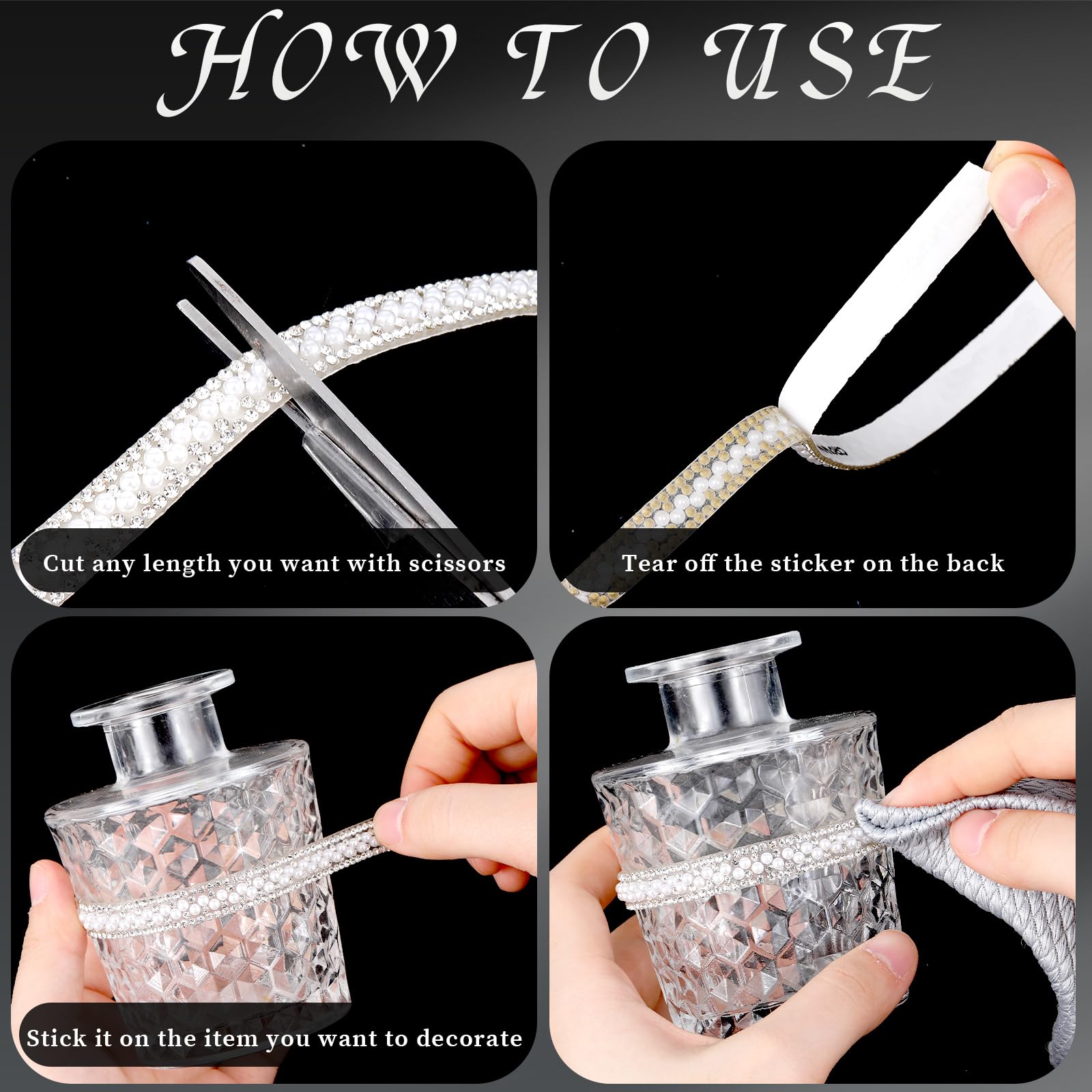 HOW TO USE

Cut any length you want with scissors

Tear off the sticker on the back

Stick it on the item you want to decorate