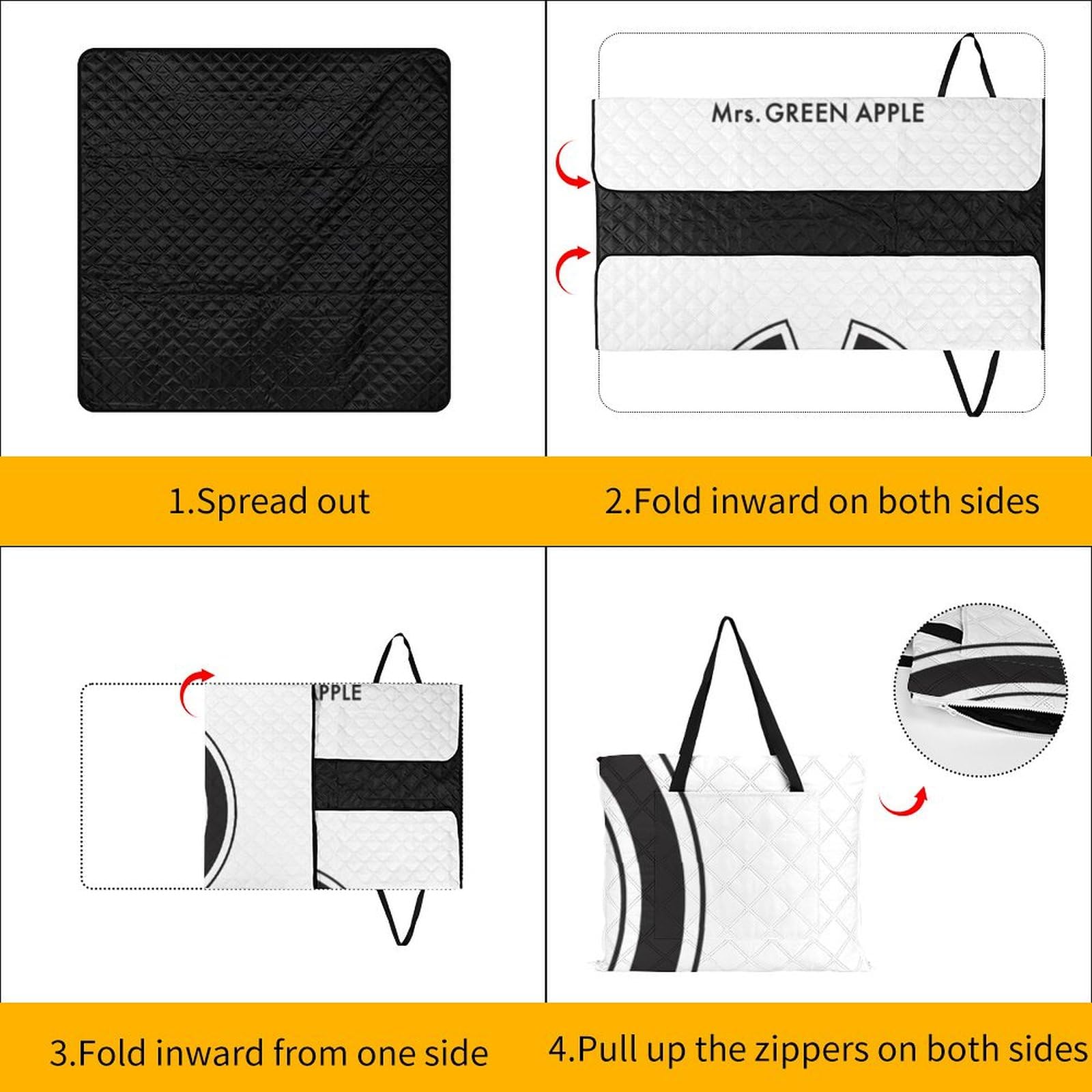 Mrs. GREEN APPLE

1.Spread out

2.Fold inward on both sides

PPLE

3.Fold inward from one side

4.Pull up the zippers on both sides