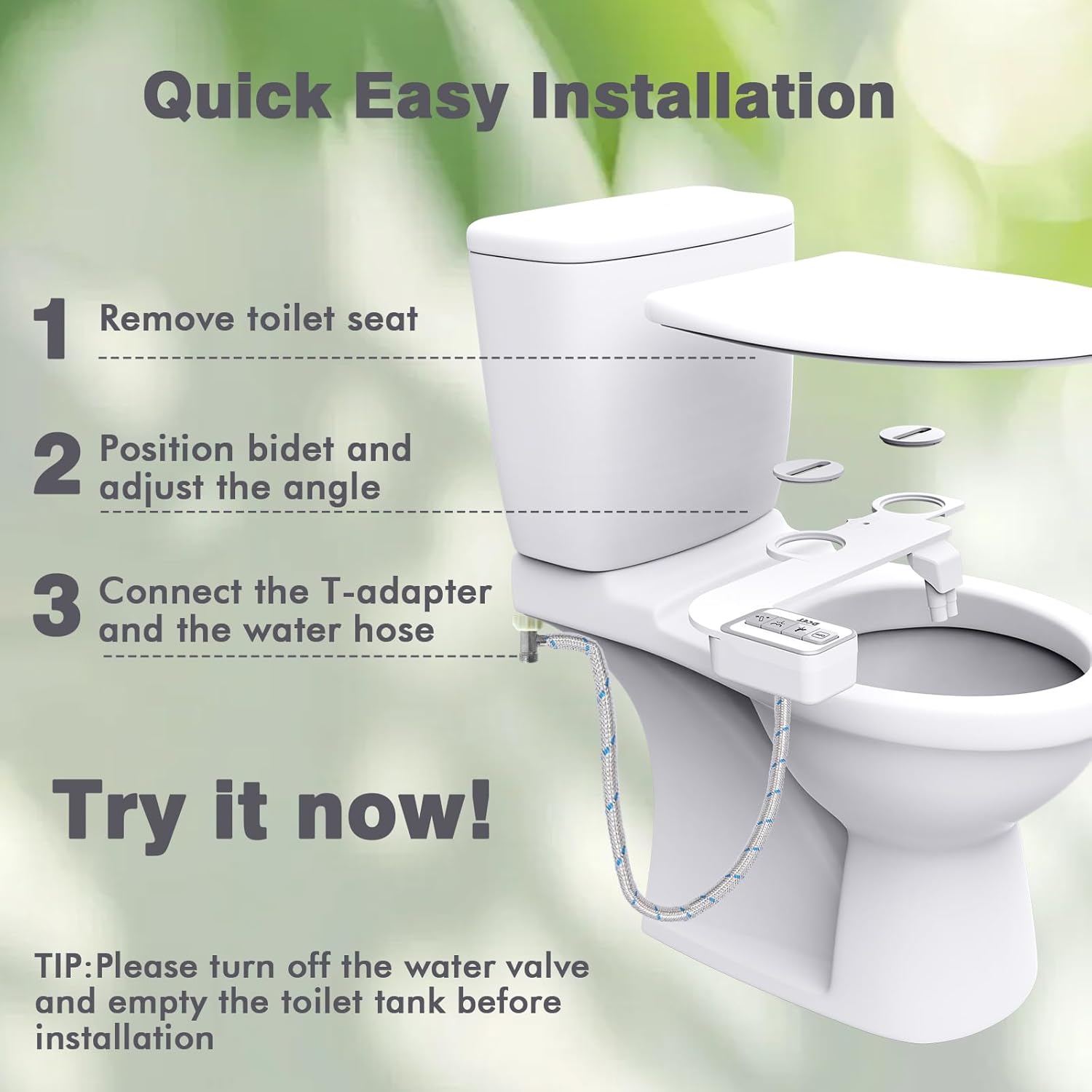 Quick Easy Installation

1 Remove toilet seat

2 Position bidet and adjust the angle

3 Connect the T-adapter and the water hose

Try it now!

TIP:Please turn off the water valve and empty the toilet tank before installation