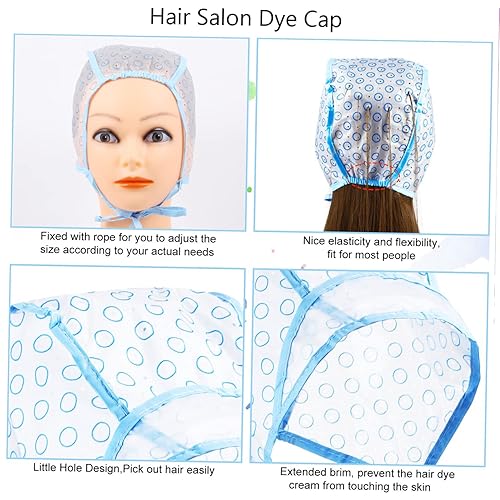 Hair Salon Dye Cap

Fixed with rope for you to adjust the size according to your actual needs

Nice elasticity and flexibility, fit for most people

Little Hole Design,Pick out hair easily

Extended brim, prevent the hair dye cream from touching the skin