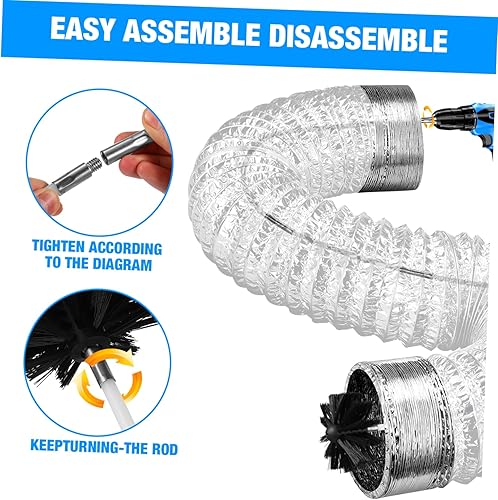 EASY ASSEMBLE DISASSEMBLE

TIGHTEN ACCORDING TO THE DIAGRAM

KEEPTURNING-THE ROD